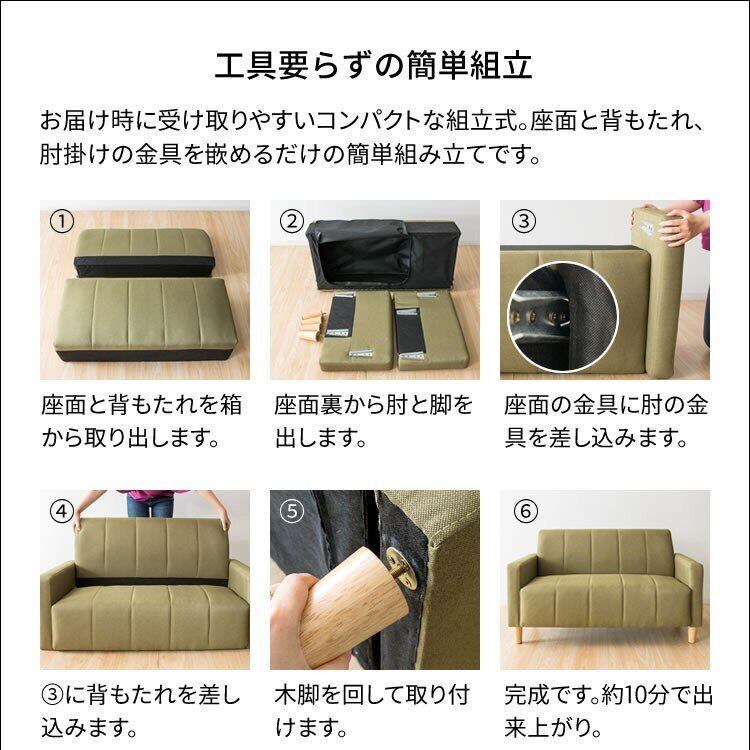 工具要らずの簡単組立

お届け時に受け取りやすいコンパクトな組立式。座面と背もたれ、肘掛けの金具を嵌めるだけの簡単組み立てです。

①

座面と背もたれを箱から取り出します。

②

座面裏から肘と脚を出します。

③

座面の金具に肘の金具を差し込みます。

④

③に背もたれを差し込みます。

⑤

木脚を回して取り付けます。

⑥

完成です。約10分で出来上がり。