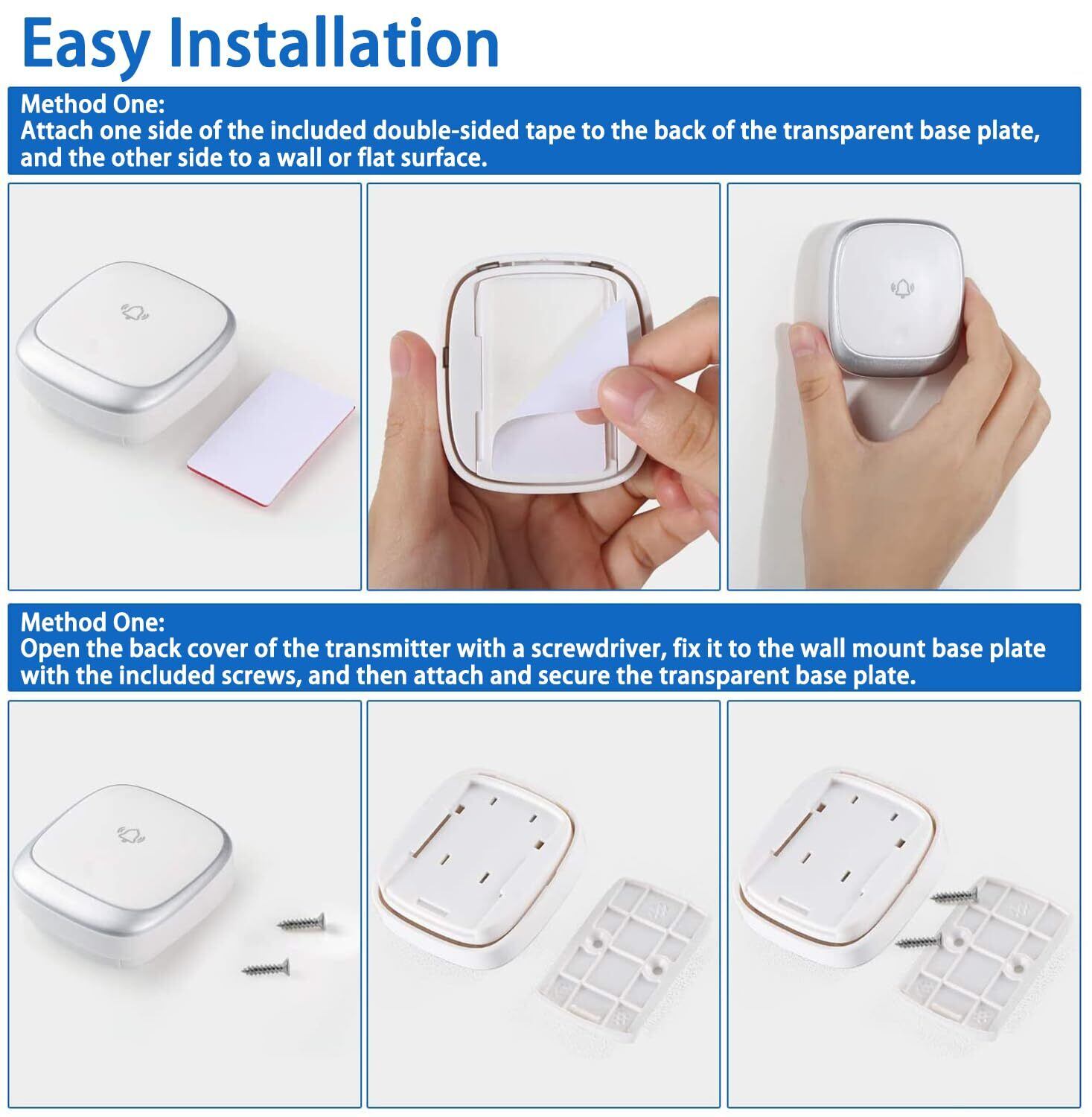 Easy Installation

Method One:
Attach one side of the included double-sided tape to the back of the transparent base plate, and the other side to a wall or flat surface.

Method One:
Open the back cover of the transmitter with a screwdriver, fix it to the wall mount base plate with the included screws, and then attach and secure the transparent base plate.