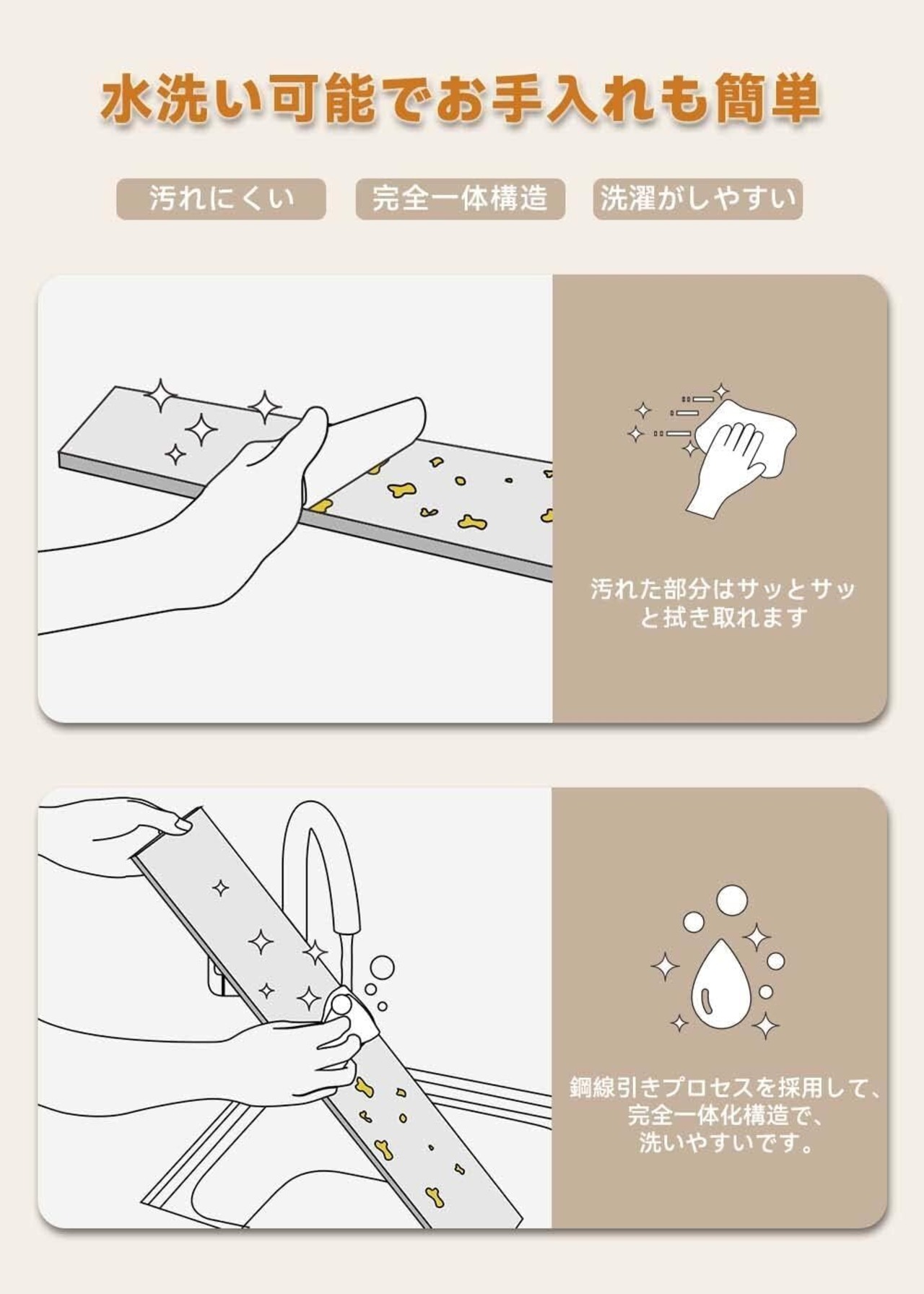 水洗い可能でお手入れも簡単

汚れにくい

完全一体構造

洗濯がしやすい

汚れた部分はサッとサッと拭き取れます

鋼線引きプロセスを採用して、完全一体化構造で、洗いやすいです。