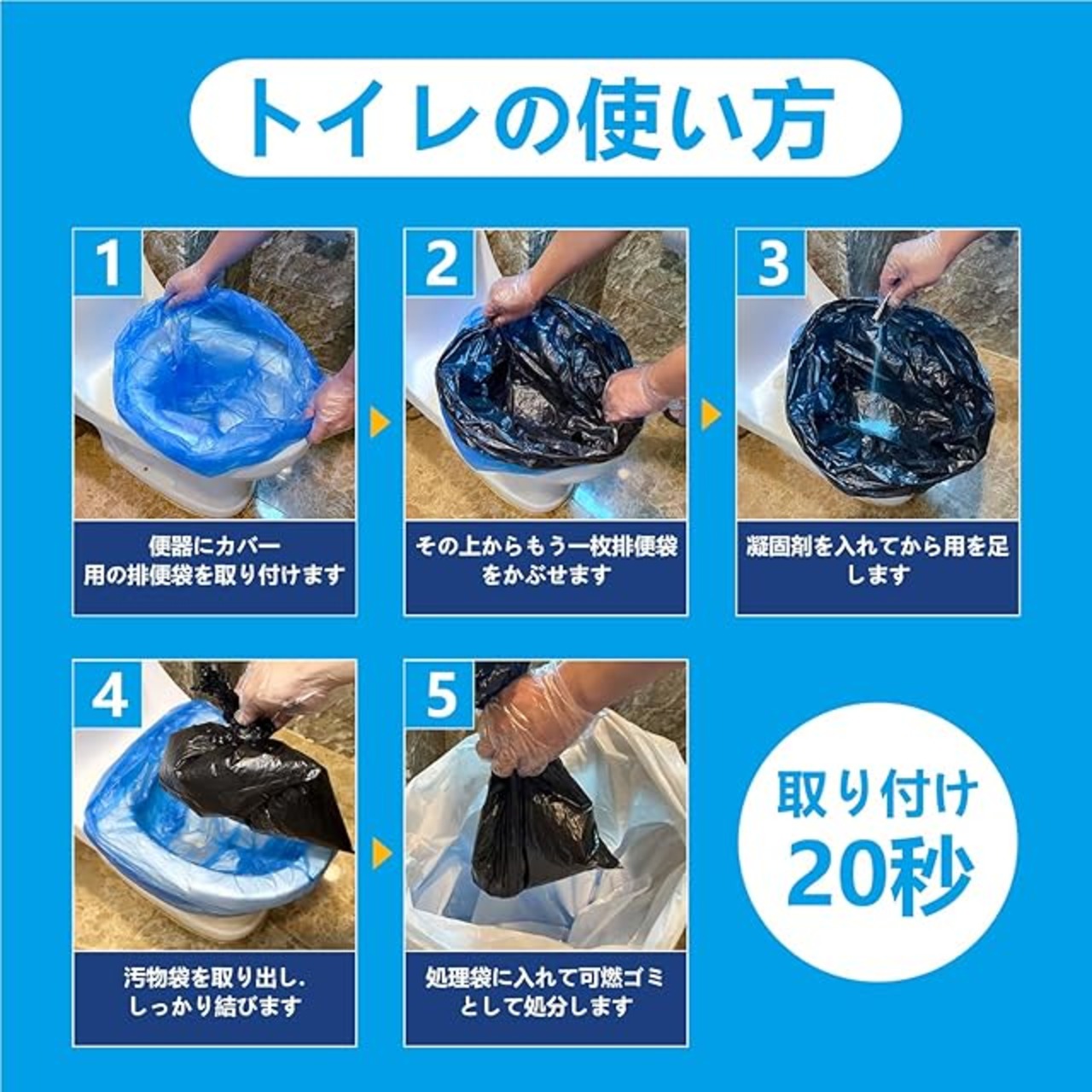 トイレの使い方

1

便器にカバー用の排便袋を取り付けます

2

その上からもう一枚排便袋をかぶせます

3

凝固剤を入れてから用を足します

4

汚物袋を取り出し.しっかり結びます

5

処理袋に入れて可燃ゴミとして処分します

取り付け
20秒