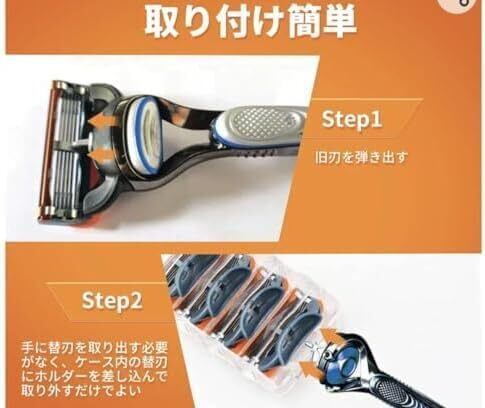 取り付け簡単

Step1

旧刃を弾き出す

Step2

手に替刃を取り出す必要がなく、ケース内の替刃にホルダーを差し込んで取り外すだけでよい