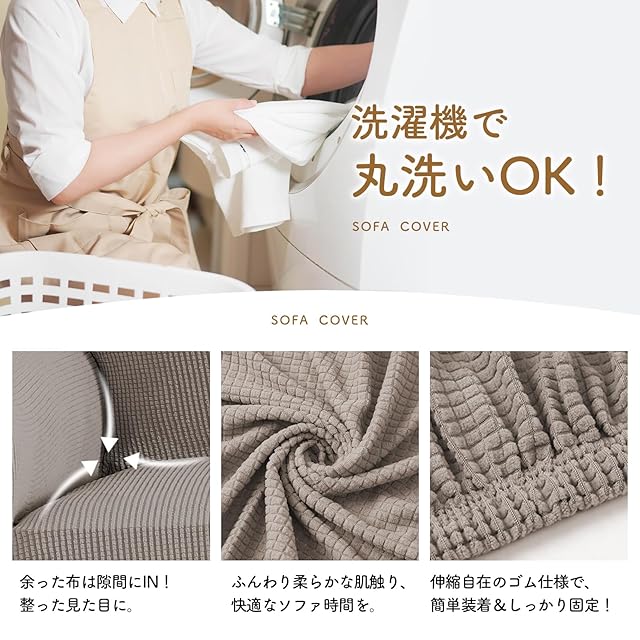 洗濯機で
丸洗いOK！

SOFA COVER

SOFA COVER

余った布は隙間にIN！
整った見た目に。

ふんわり柔らかな肌触り、
快適なソファ時間を。

伸縮自在のゴム仕様で、
簡単装着＆しっかり固定！