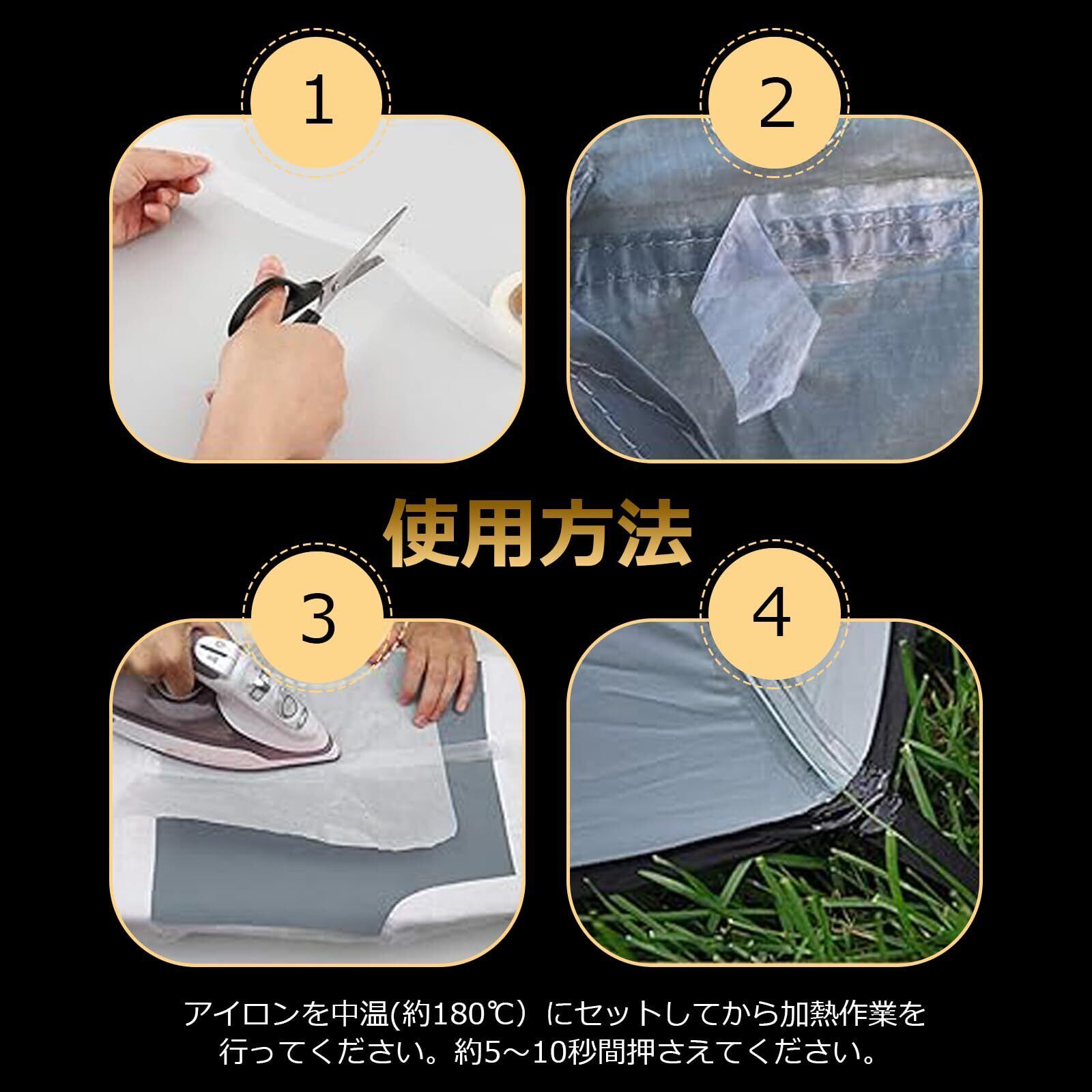 1

2

使用方法

3

4

アイロンを中温(約180℃）にセットしてから加熱作業を行ってください。約5～10秒間押さえてください。