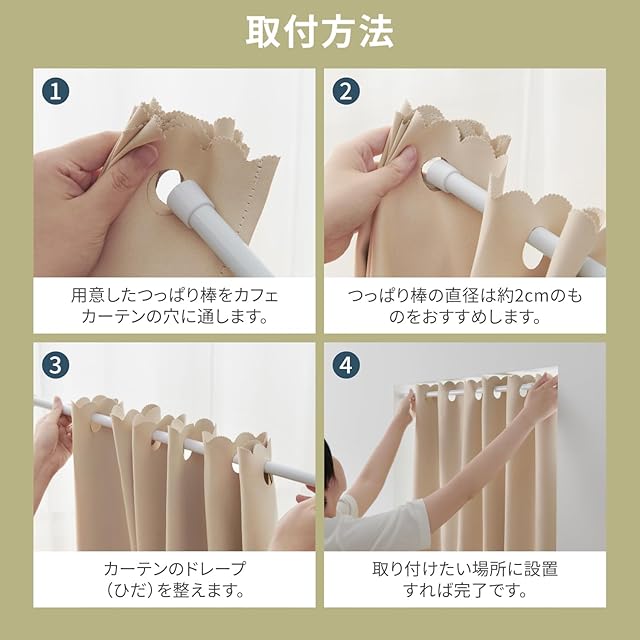 取付方法

1

用意したつっぱり棒をカフェカーテンの穴に通します。

2

つっぱり棒の直径は約2cmのものをおすすめします。

3

カーテンのドレープ（ひだ）を整えます。

4

取り付けたい場所に設置すれば完了です。