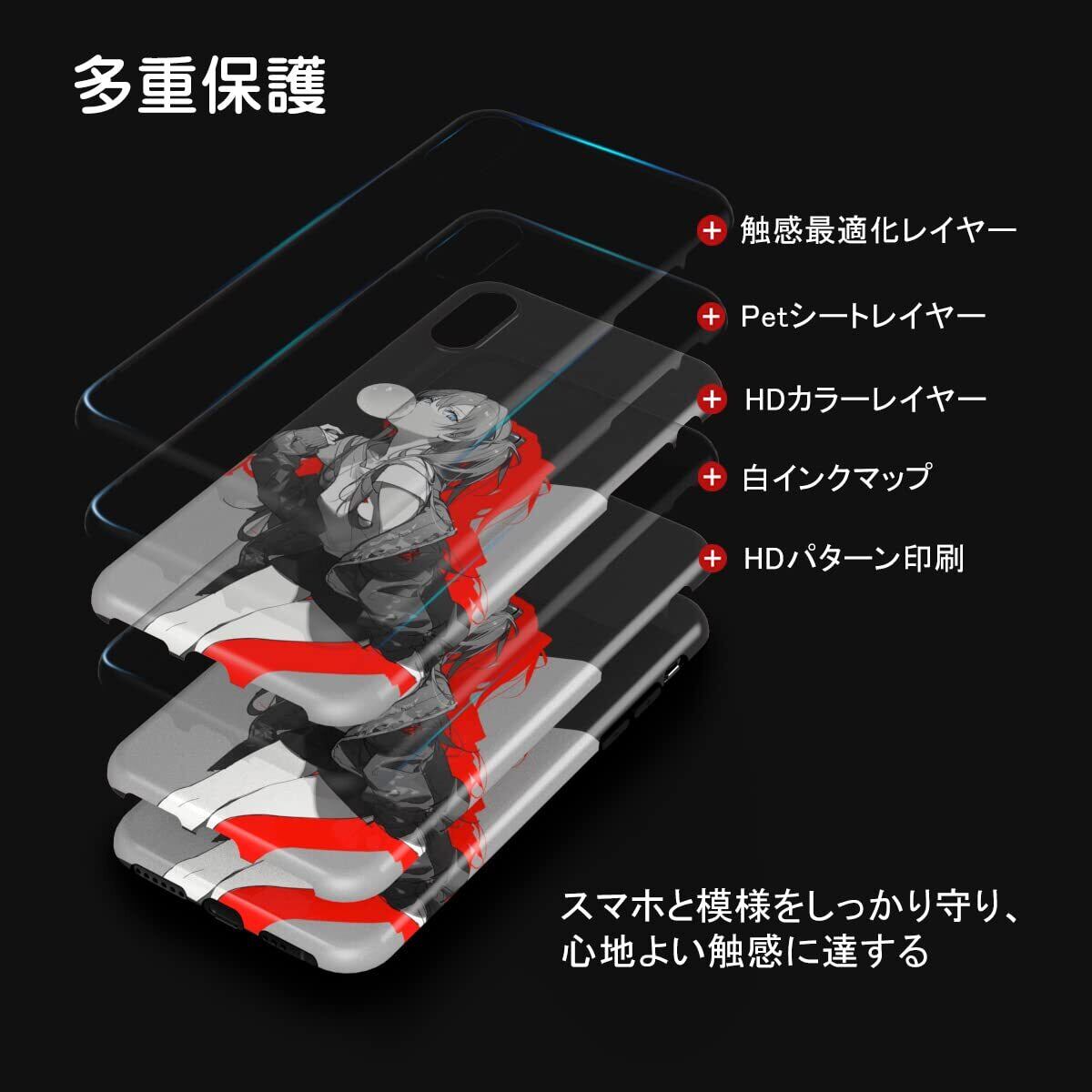 多重保護

+ 触感最適化レイヤー

+ Petシートレイヤー

+ HDカラーレイヤー

+ 白インクマップ

+ HDパターン印刷

スマホと模様をしっかり守り、心地よい触感に達する