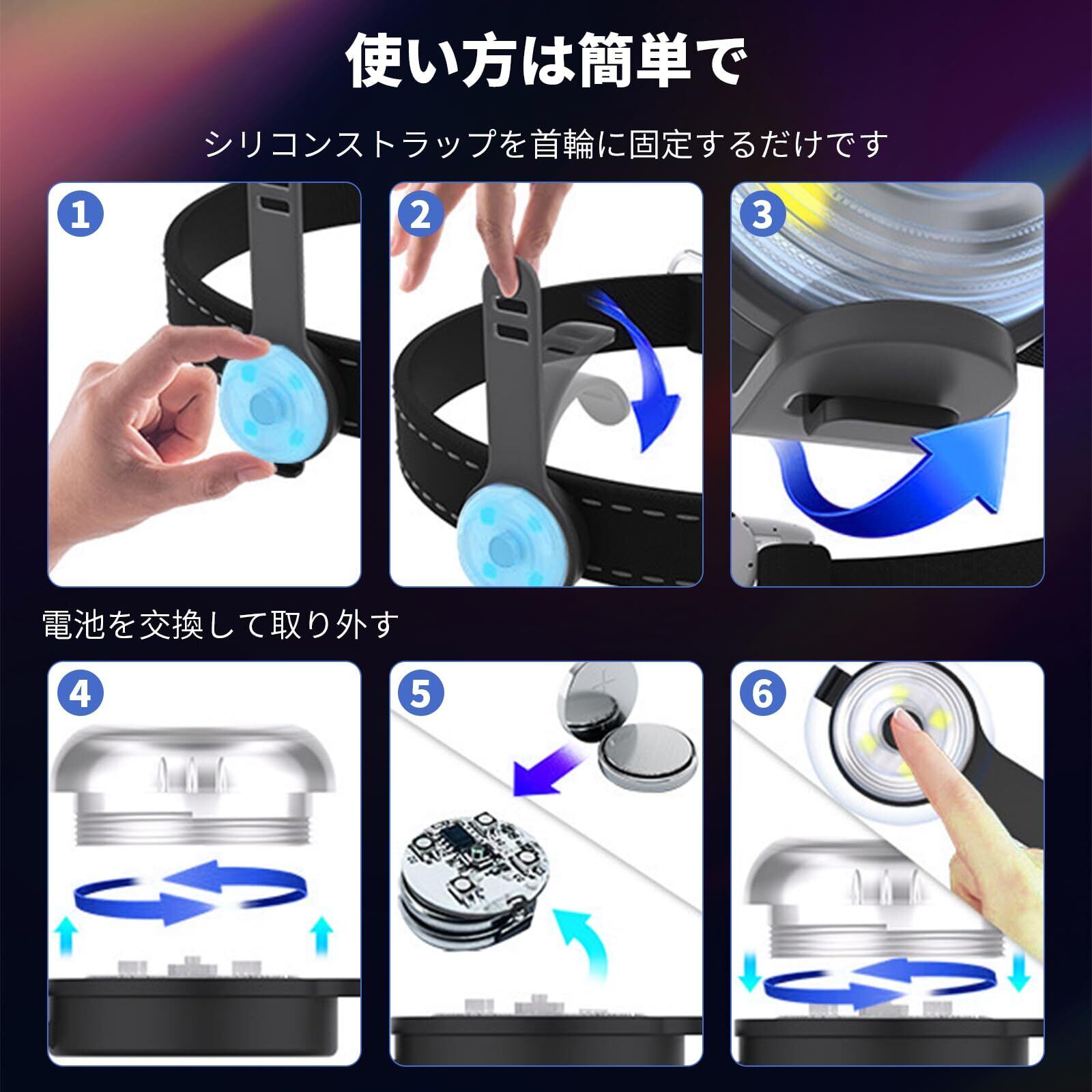 使い方は簡単で

シリコンストラップを首輪に固定するだけです

1

2

3

電池を交換して取り外す

4

5

6