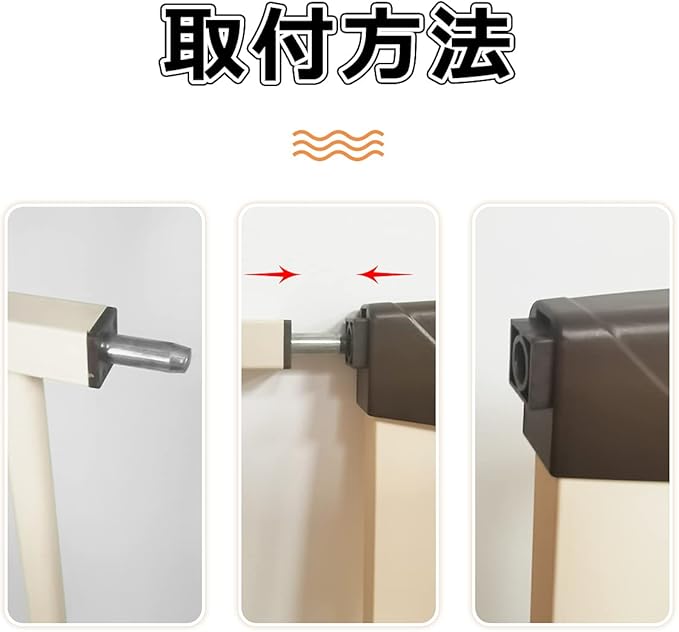 取付方法