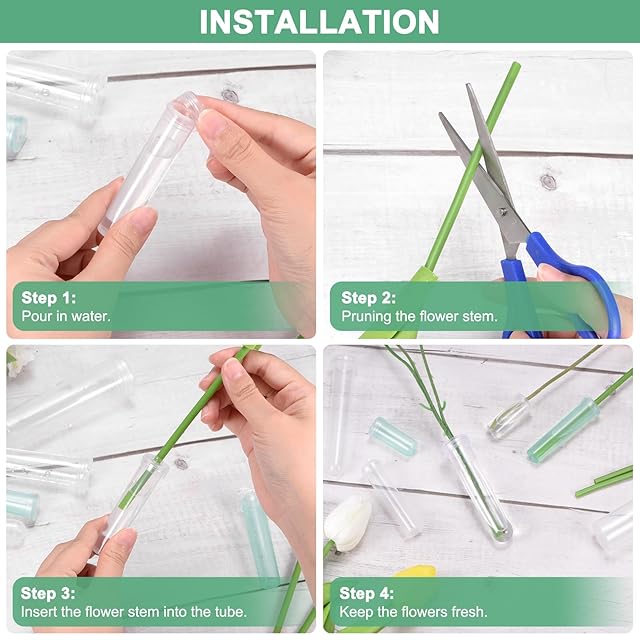 INSTALLATION

Step 1:
Pour in water.

Step 2:
Pruning the flower stem.

Step 3:
Insert the flower stem into the tube.

Step 4:
Keep the flowers fresh.