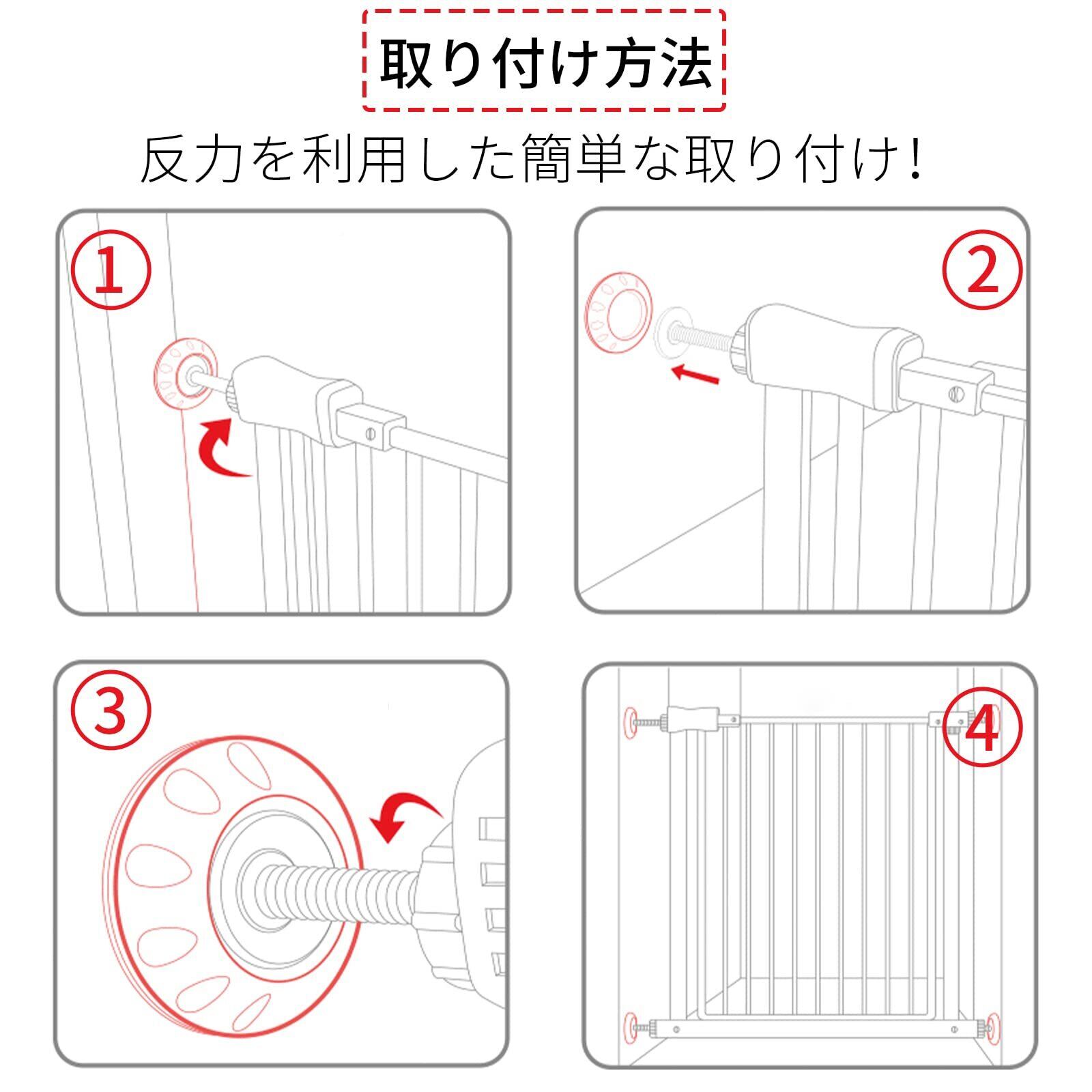 取り付け方法

反力を利用した簡単な取り付け!

①

②

③

④