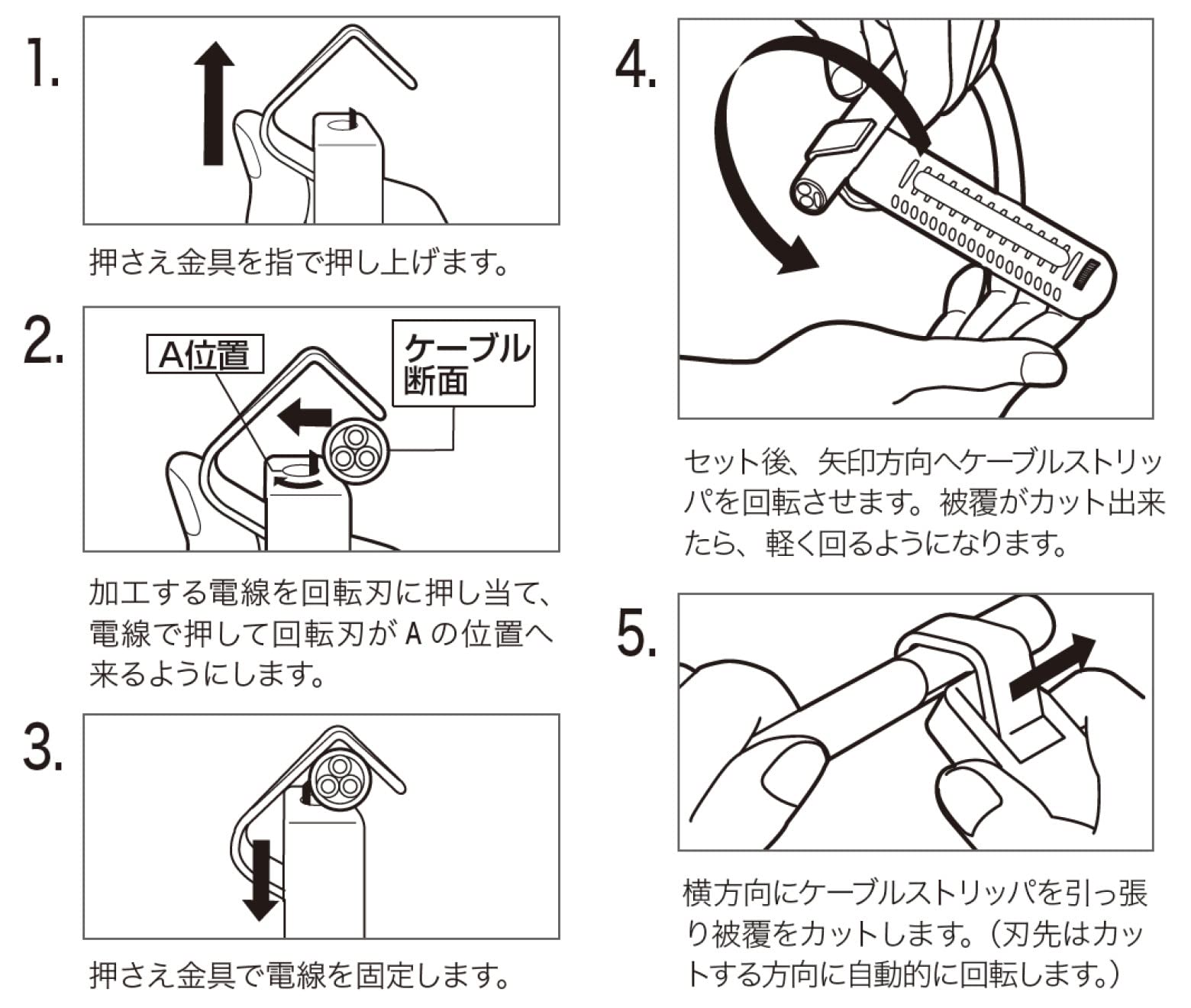 1.

押さえ金具を指で押し上げます。

2.

A位置

ケーブル断面

加工する電線を回転刃に押し当て、電線で押して回転刃がAの位置へ来るようにします。

3.

押さえ金具で電線を固定します。

4.

セット後、矢印方向へケーブルストリッパを回転させます。被覆がカット出来たら、軽く回るようになります。

5.

横方向にケーブルストリッパを引っ張り被覆をカットします。(刃先はカットする方向に自動的に回転します。)