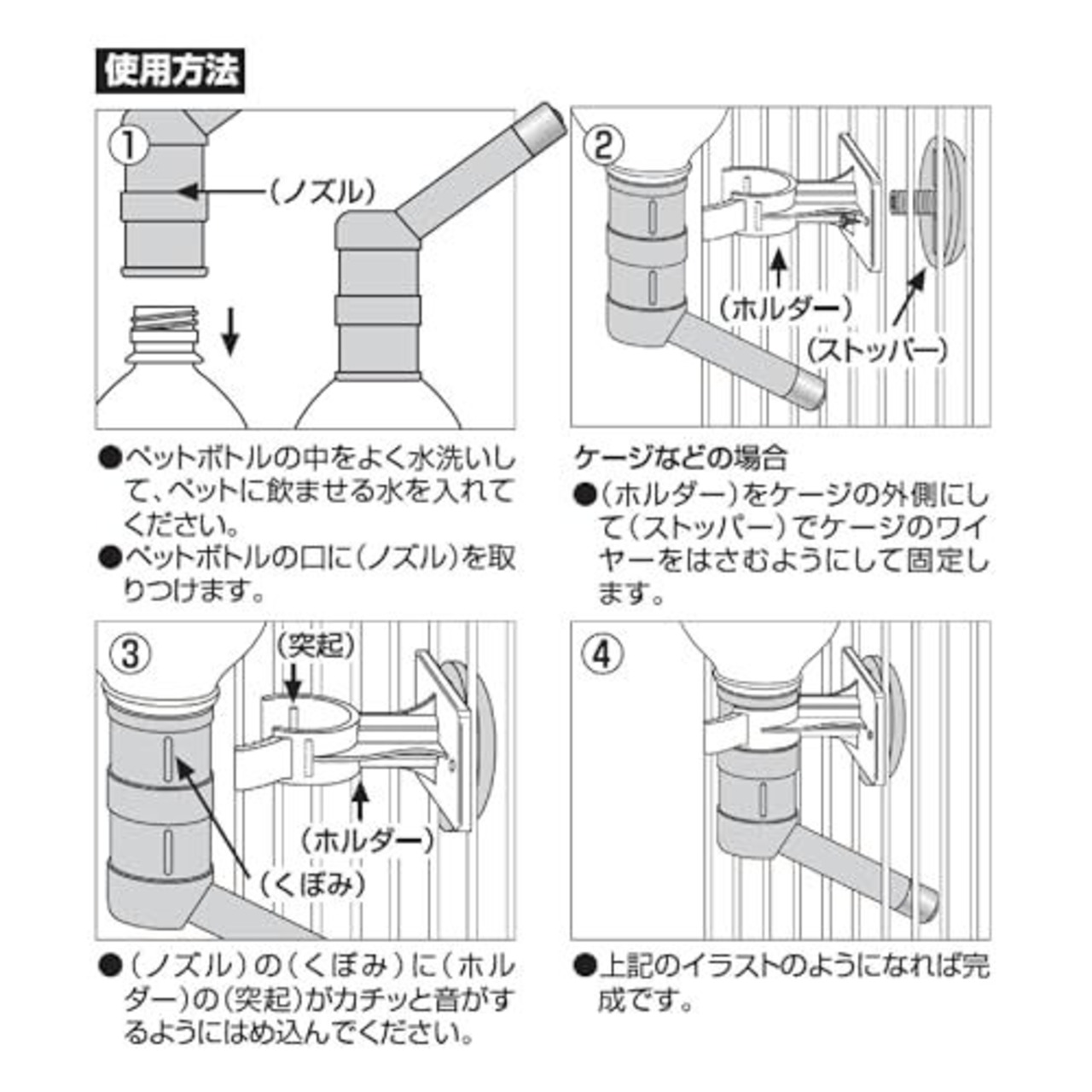 使用方法

①

(ノズル)

●ペットボトルの中をよく水洗いして、ペットに飲ませる水を入れてください。
●ペットボトルの口に(ノズル)を取りつけます。

②

(ホルダー)
(ストッパー)

ケージなどの場合
●(ホルダー)をケージの外側にして(ストッパー)でケージのワイヤーをはさむようにして固定します。

③

(突起)
(ホルダー)
(くぼみ)

●(ノズル)の(くぼみ)に(ホルダー)の(突起)がカチッと音がするようにはめ込んでください。

④

●上記のイラストのようになれば完成です。