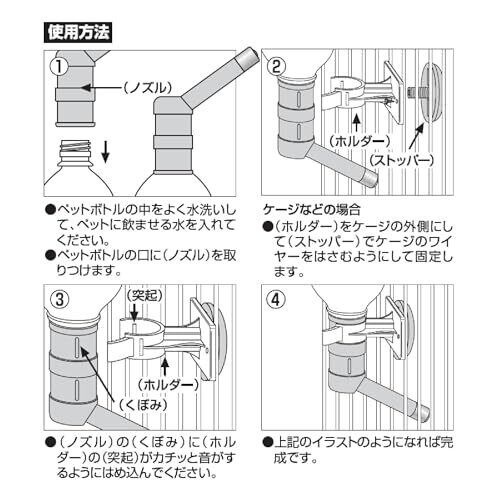 使用方法

①

（ノズル）

●ペットボトルの中をよく水洗いして、ペットに飲ませる水を入れてください。

●ペットボトルの口に（ノズル）を取りつけます。

②

（ホルダー）

（ストッパー）

ケージなどの場合

●（ホルダー）をケージの外側にして（ストッパー）でケージのワイヤーをはさむようにして固定します。

③

（突起）

（ホルダー）

（くぼみ）

●（ノズル）の（くぼみ）に（ホルダー）の（突起）がカチッと音がするようにはめ込んでください。

④

●上記のイラストのようになれば完成です。