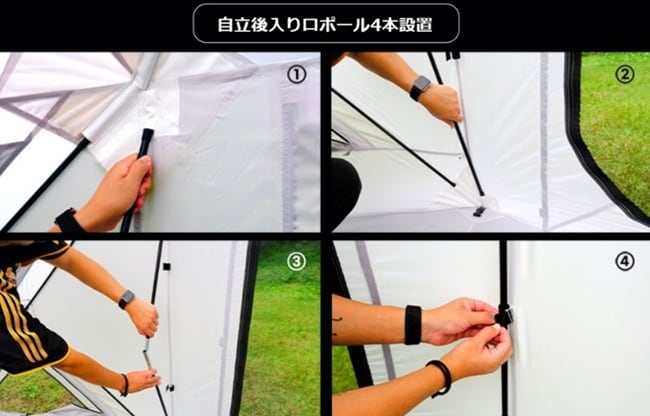 自立後入り口ポール4本設置

①

②

③

④