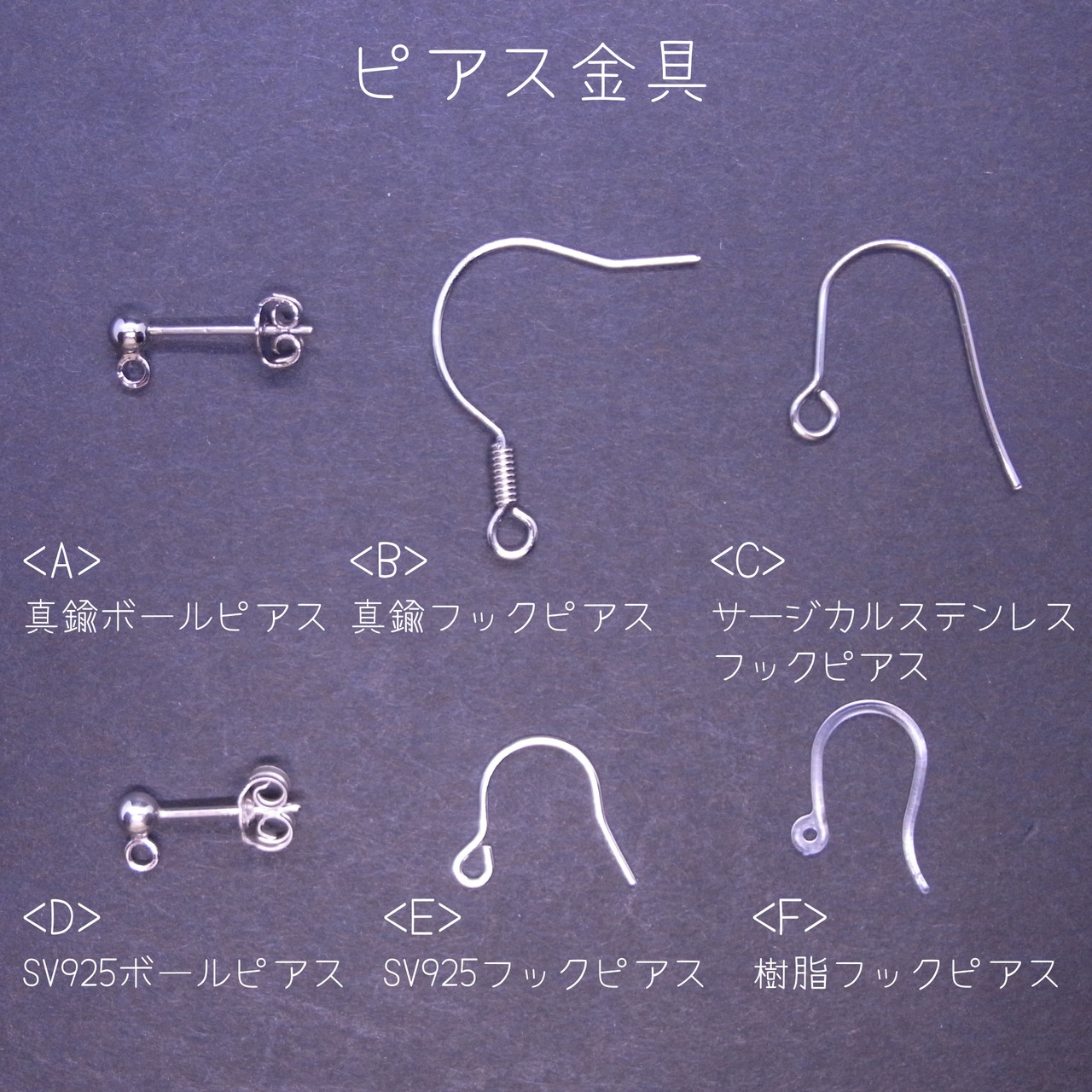 ピアス金具

<A>
真鍮ボールピアス

<B>
真鍮フックピアス

<C>
サージカルステンレスフックピアス

<D>
SV925ボールピアス

<E>
SV925フックピアス

<F>
樹脂フックピアス