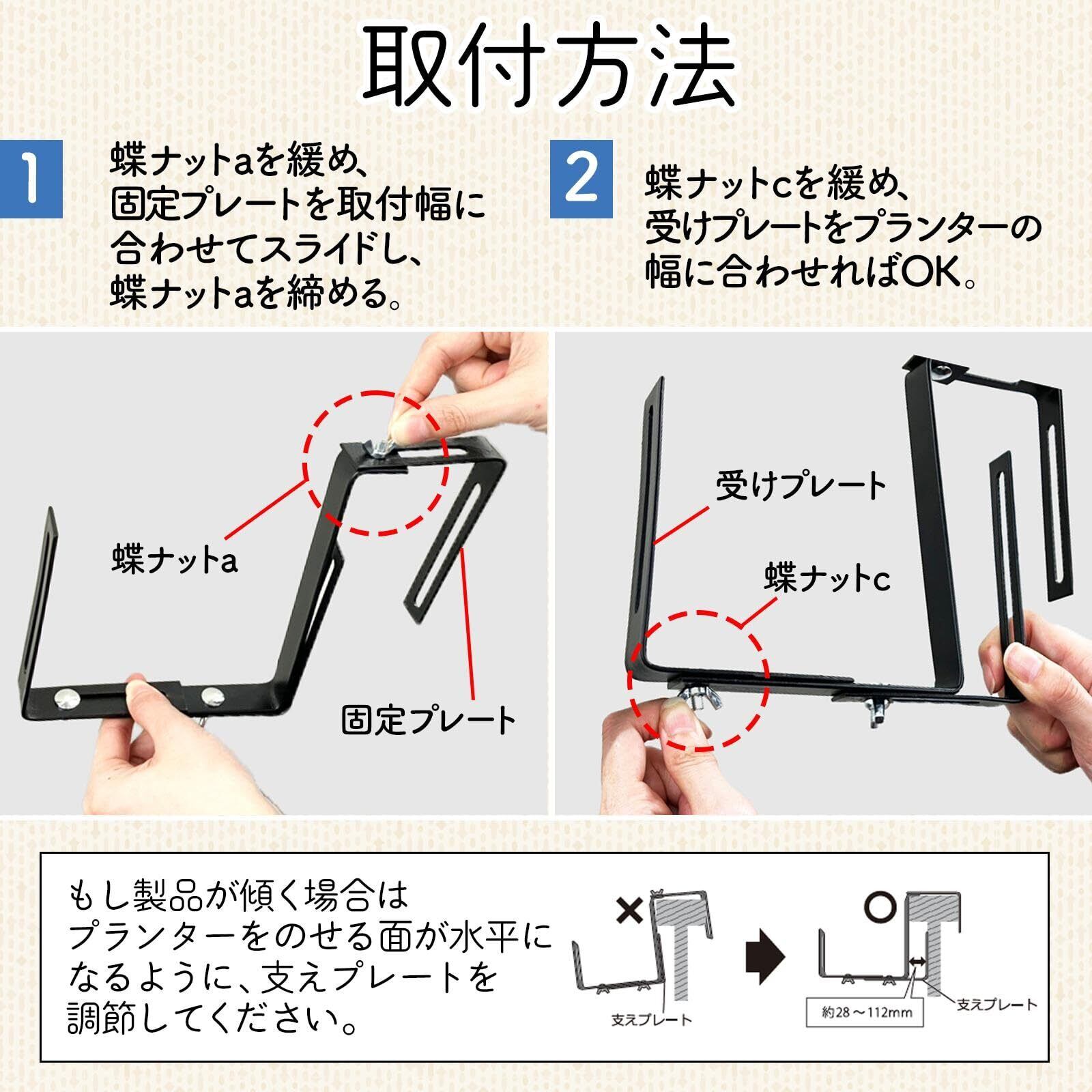 取付方法

1

蝶ナットaを緩め、固定プレートを取付幅に合わせてスライドし、蝶ナットaを締める。

2

蝶ナットcを緩め、受けプレートをプランターの幅に合わせればOK。

蝶ナットa

固定プレート

受けプレート

蝶ナットc

もし製品が傾く場合はプランターをのせる面が水平になるように、支えプレートを調節してください。

×

支えプレート

○

約28～112mm

支えプレート