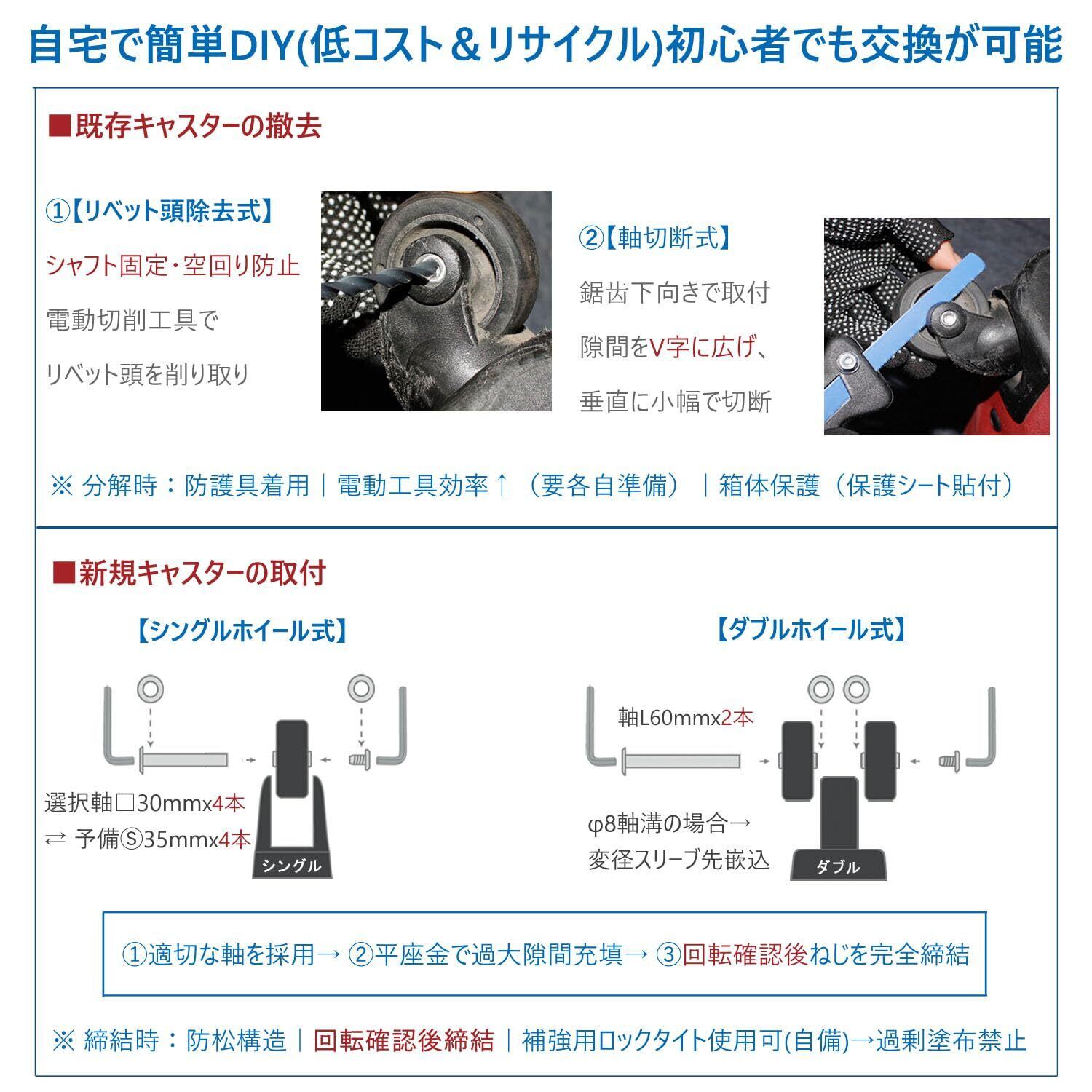 自宅で簡単DIY(低コスト＆リサイクル)初心者でも交換が可能

■既存キャスターの撤去

①【リベット頭除去式】
シャフト固定･空回り防止
電動切削工具で
リベット頭を削り取り

②【軸切断式】
鋸歯下向きで取付
隙間をV字に広げ、
垂直に小幅で切断

※ 分解時：防護具着用｜電動工具効率↑（要各自準備）｜箱体保護（保護シート貼付）

■新規キャスターの取付

【シングルホイール式】

選択軸□30mmx4本
⇄ 予備Ⓢ35mmx4本
シングル

【ダブルホイール式】

軸L60mmx2本
φ8軸溝の場合→
変径スリーブ先嵌込
ダブル

①適切な軸を採用→ ②平座金で過大隙間充填→ ③回転確認後ねじを完全締結

※ 締結時：防松構造｜回転確認後締結｜補強用ロックタイト使用可(自備)→過剰塗布禁止