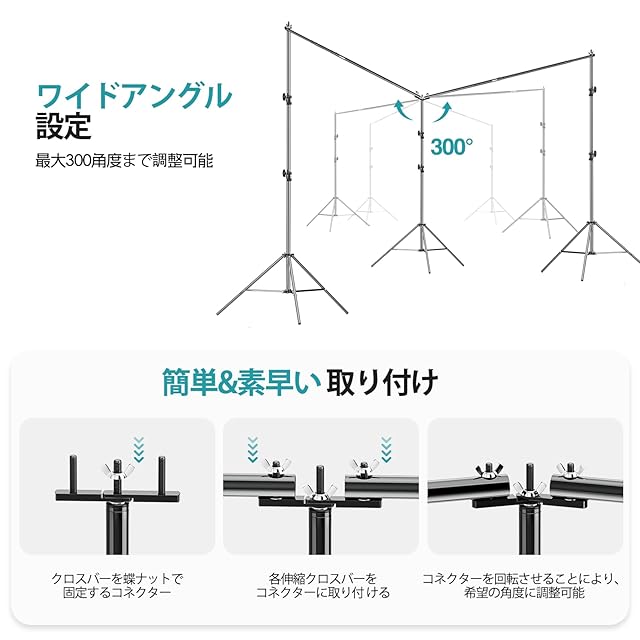 ワイドアングル
設定

最大300角度まで調整可能

300°

簡単&素早い 取り付け

クロスバーを蝶ナットで固定するコネクター

各伸縮クロスバーをコネクターに取り付ける

コネクターを回転させることにより、希望の角度に調整可能