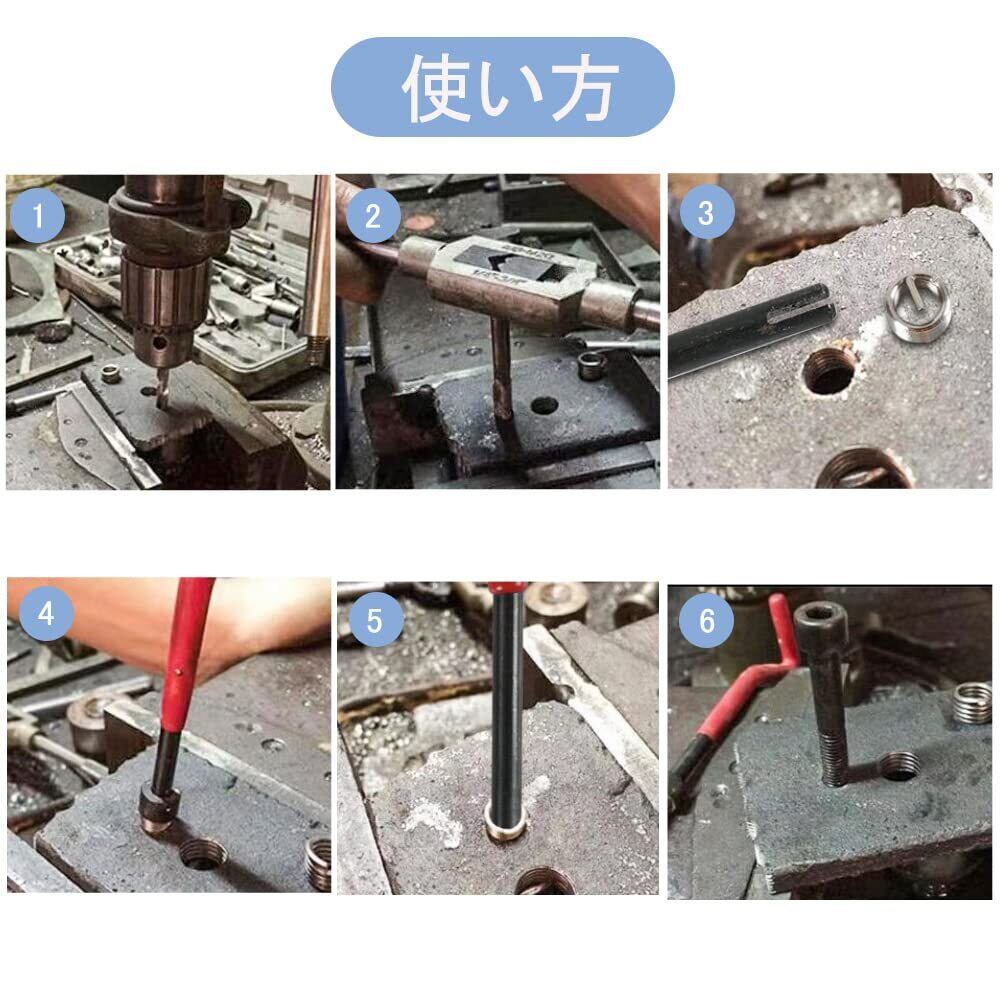 使い方

1

2

3

4

5

6