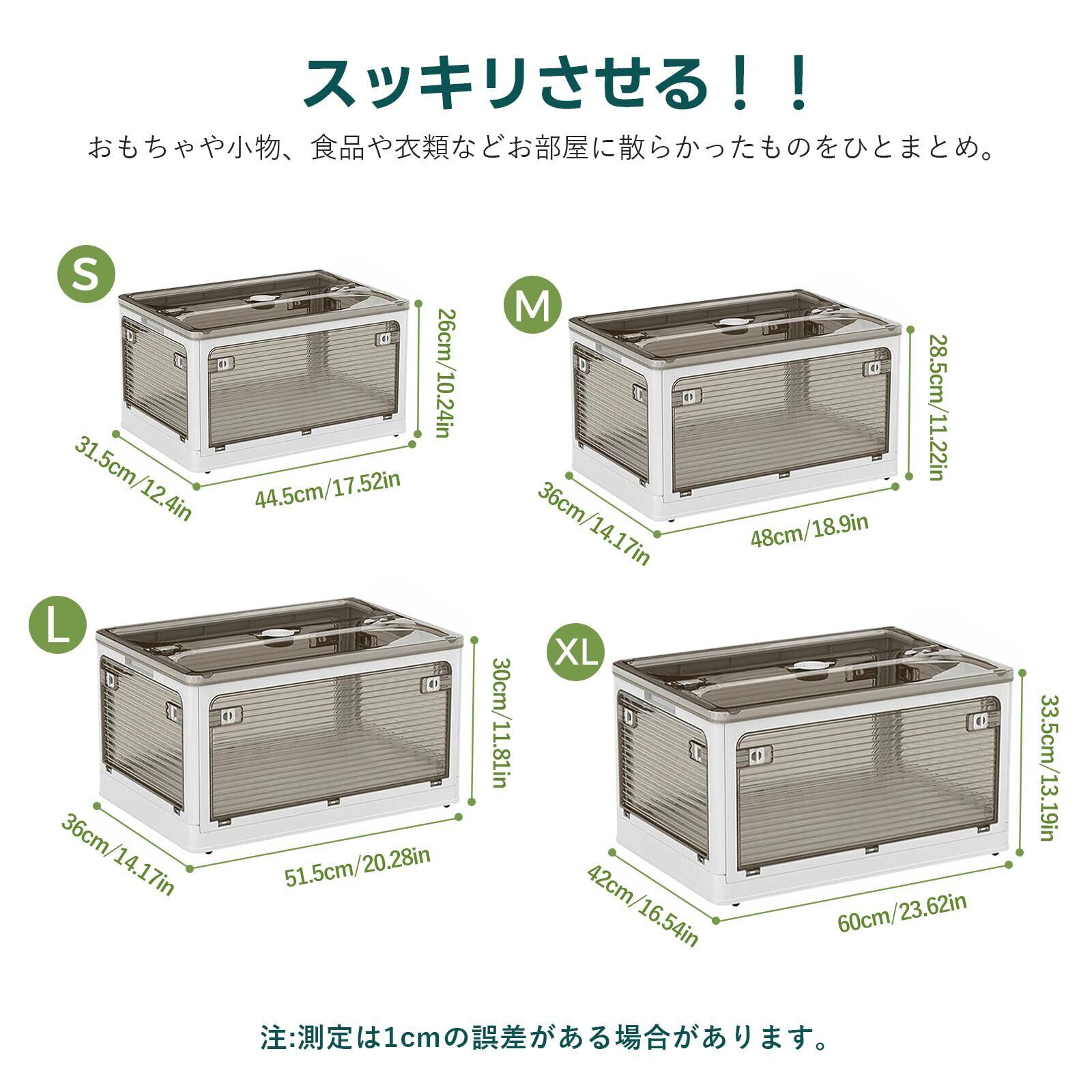 スッキリさせる！！

おもちゃや小物、食品や衣類などお部屋に散らかったものをひとまとめ。

S

26cm/10.24in

31.5cm/12.4in

44.5cm/17.52in

M

28.5cm/11.22in

36cm/14.17in

48cm/18.9in

L

30cm/11.81in

36cm/14.17in

51.5cm/20.28in

XL

33.5cm/13.19in

42cm/16.54in

60cm/23.62in

注:測定は1cmの誤差がある場合があります。