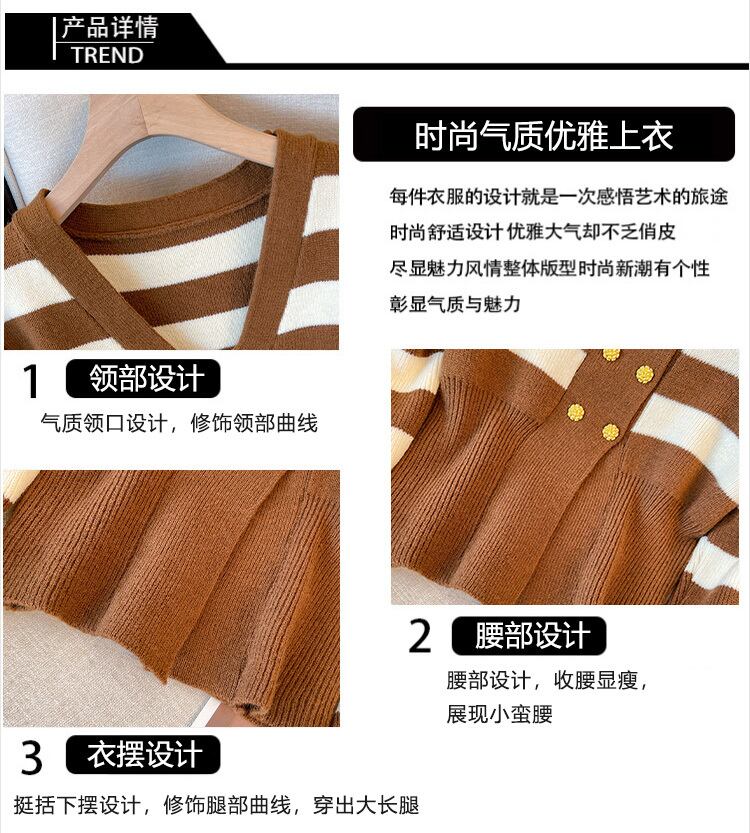 产品详情
TREND

时尚气质优雅上衣

每件衣服的设计就是一次感悟艺术的旅途
时尚舒适设计 优雅大气却不乏俏皮
尽显魅力风情整体版型时尚新潮有个性
彰显气质与魅力

1 领部设计
气质领口设计，修饰领部曲线

2 腰部设计
腰部设计，收腰显瘦，
展现小蛮腰

3 衣摆设计
挺括下摆设计，修饰腿部曲线，穿出大长腿