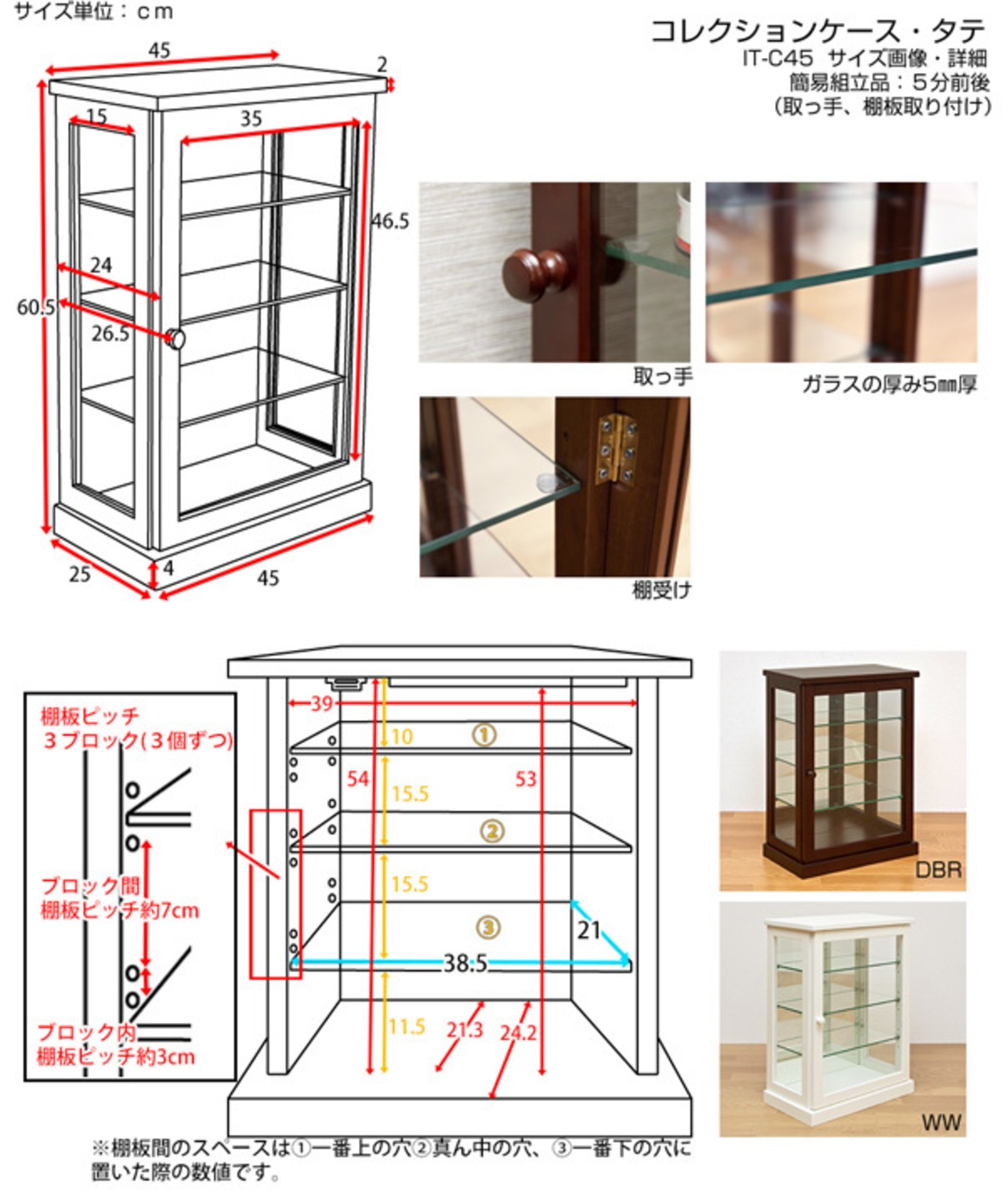 サイズ単位：cm

コレクションケース・タテ
IT-C45 サイズ画像・詳細
簡易組立品：5分前後
（取っ手、棚板取り付け）

45
2
15
35
46.5
24
60.5
26.5
25
4
45

取っ手
ガラスの厚み5㎜厚
棚受け

棚板ピッチ
3ブロック（3個ずつ）
ブロック間
棚板ピッチ約7cm
ブロック内
棚板ピッチ約3cm

39
10
①
54
15.5
53
②
15.5
③
21
38.5
11.5
21.3
24.2

DBR
WW

※棚板間のスペースは①一番上の穴②真ん中の穴、③一番下の穴に置いた際の数値です。