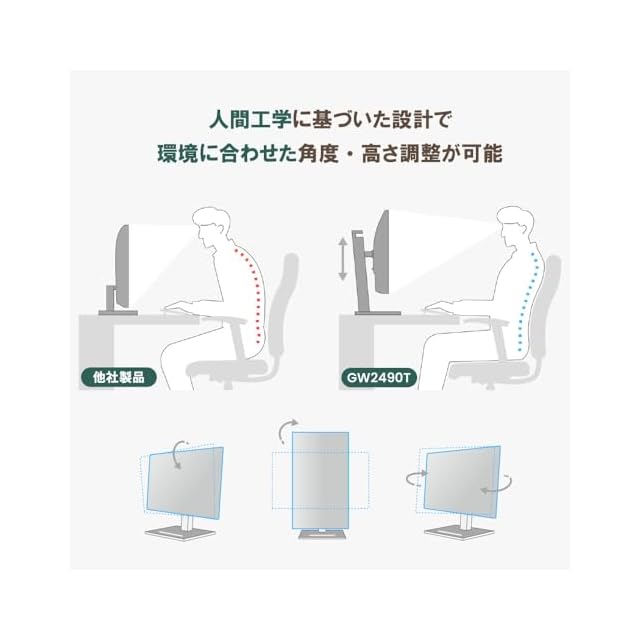 人間工学に基づいた設計で
環境に合わせた角度・高さ調整が可能

他社製品

GW2490T