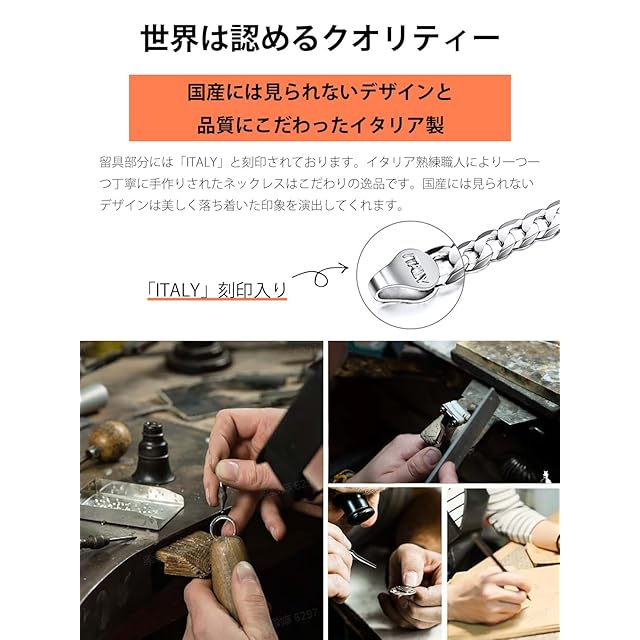 世界は認めるクオリティー

国産には見られないデザインと
品質にこだわったイタリア製

留具部分には「ITALY」と刻印されております。イタリア熟練職人により一つ一つ丁寧に手作りされたネックレスはこだわりの逸品です。国産には見られないデザインは美しく落ち着いた印象を演出してくれます。

「ITALY」刻印入り

ITALY