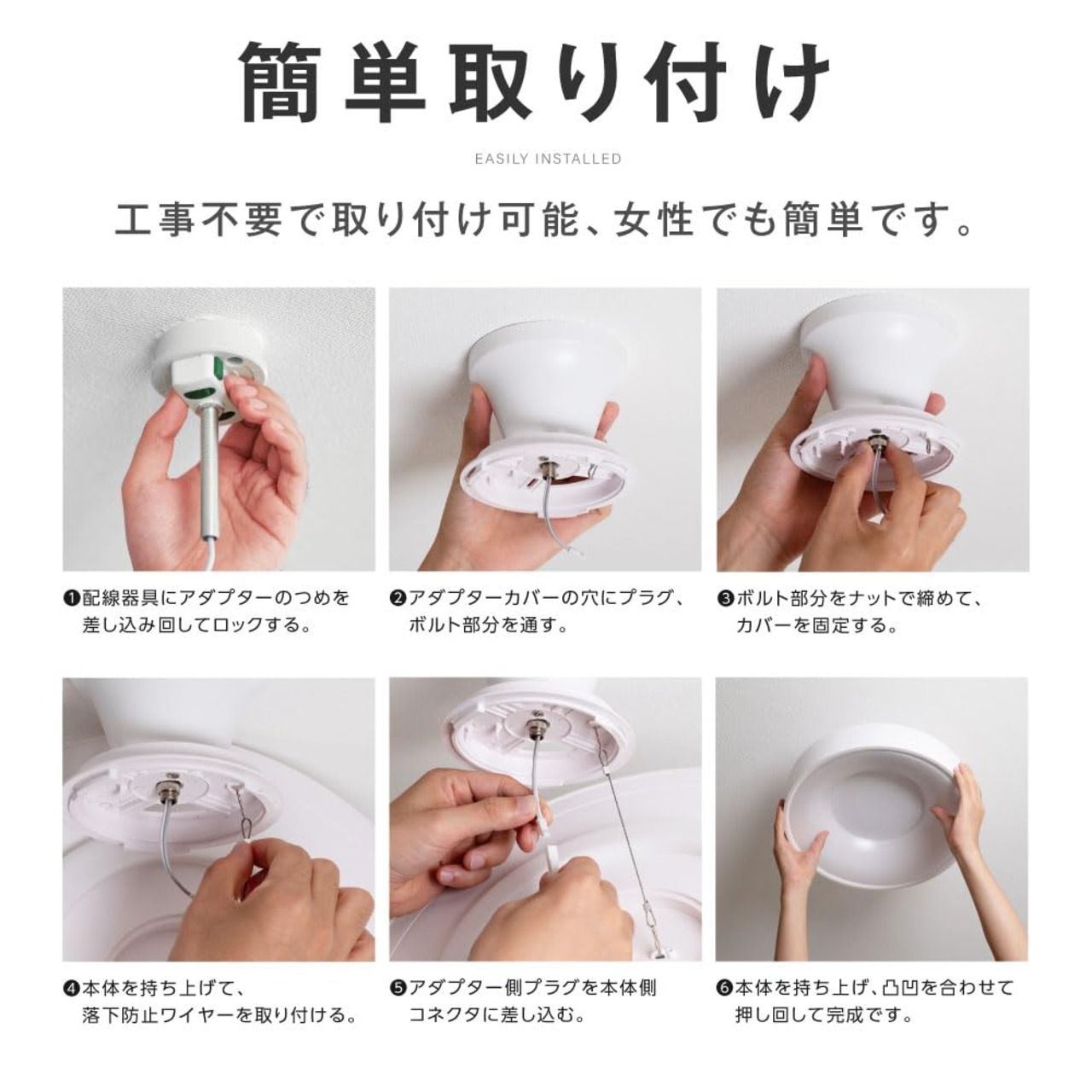 簡単取り付け

EASILY INSTALLED

工事不要で取り付け可能、女性でも簡単です。

❶配線器具にアダプターのつめを差し込み回してロックする。

❷アダプターカバーの穴にプラグ、ボルト部分を通す。

❸ボルト部分をナットで締めて、カバーを固定する。

❹本体を持ち上げて、落下防止ワイヤーを取り付ける。

❺アダプター側プラグを本体側コネクタに差し込む。

❻本体を持ち上げ、凸凹を合わせて押し回して完成です。