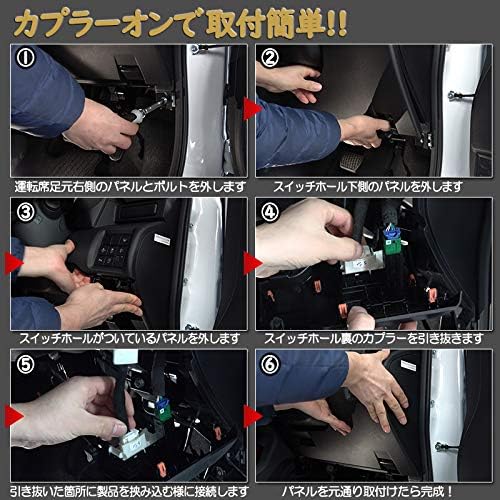 カプラーオンで取付簡単!!

①

運転席足元右側のパネルとボルトを外します

②

スイッチホール下側のパネルを外します

③

スイッチホールがついているパネルを外します

④

スイッチホール裏のカプラーを引き抜きます

⑤

引き抜いた箇所に製品を挟み込む様に接続します

⑥

パネルを元通り取付けたら完成！