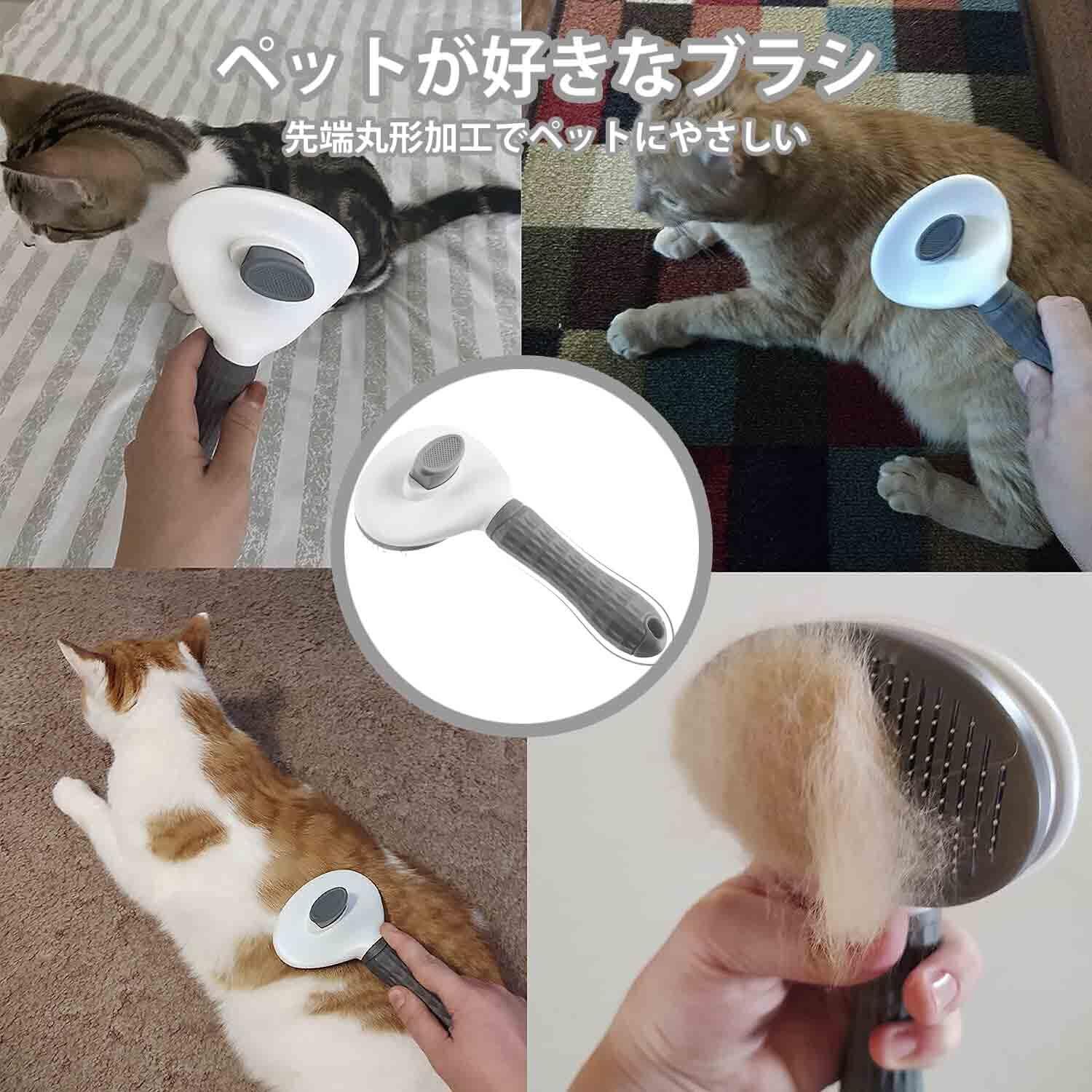 ペットが好きなブラシ

先端丸形加工でペットにやさしい