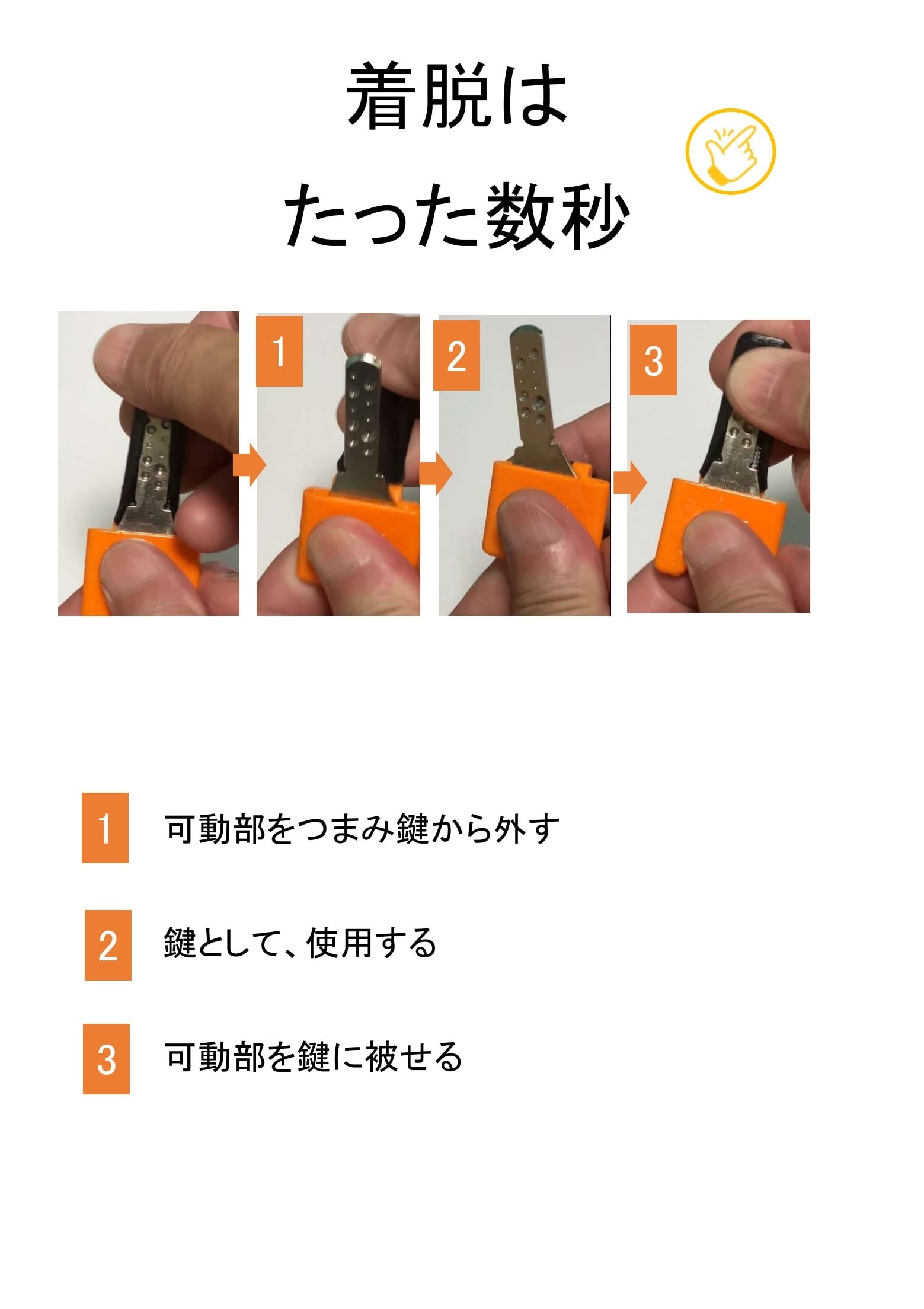 着脱は
たった数秒

1

2

3

1 可動部をつまみ鍵から外す

2 鍵として、使用する

3 可動部を鍵に被せる