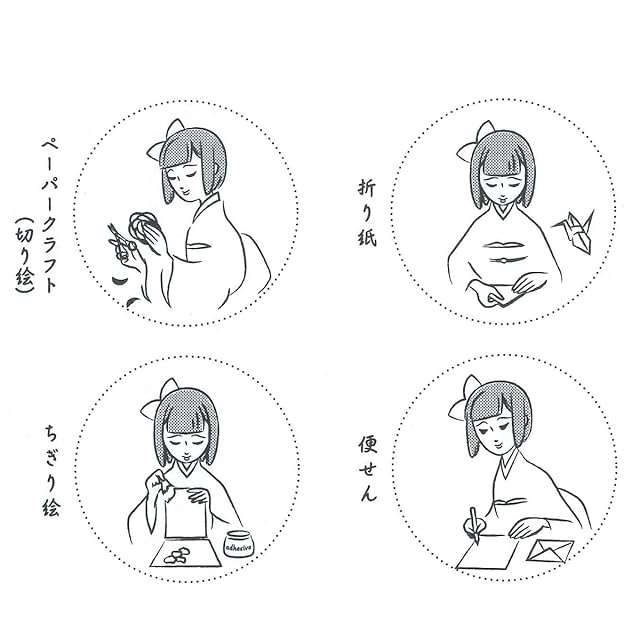 ペーパークラフト
(切り絵)

折り紙

ちぎり絵

adhesive

便せん