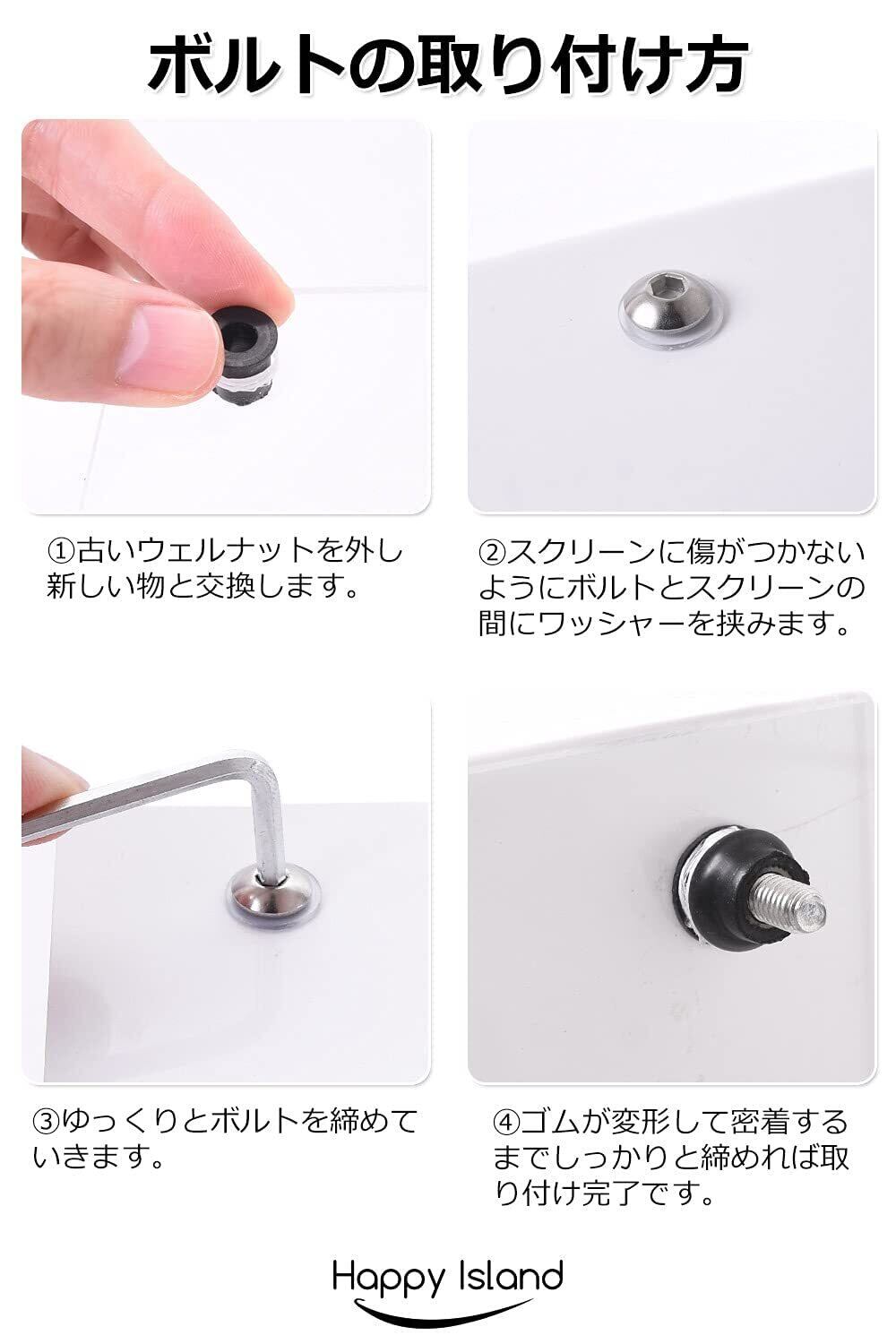 ボルトの取り付け方

①古いウェルナットを外し新しい物と交換します。

②スクリーンに傷がつかないようにボルトとスクリーンの間にワッシャーを挟みます。

③ゆっくりとボルトを締めていきます。

④ゴムが変形して密着するまでしっかりと締めれば取り付け完了です。

Happy Island