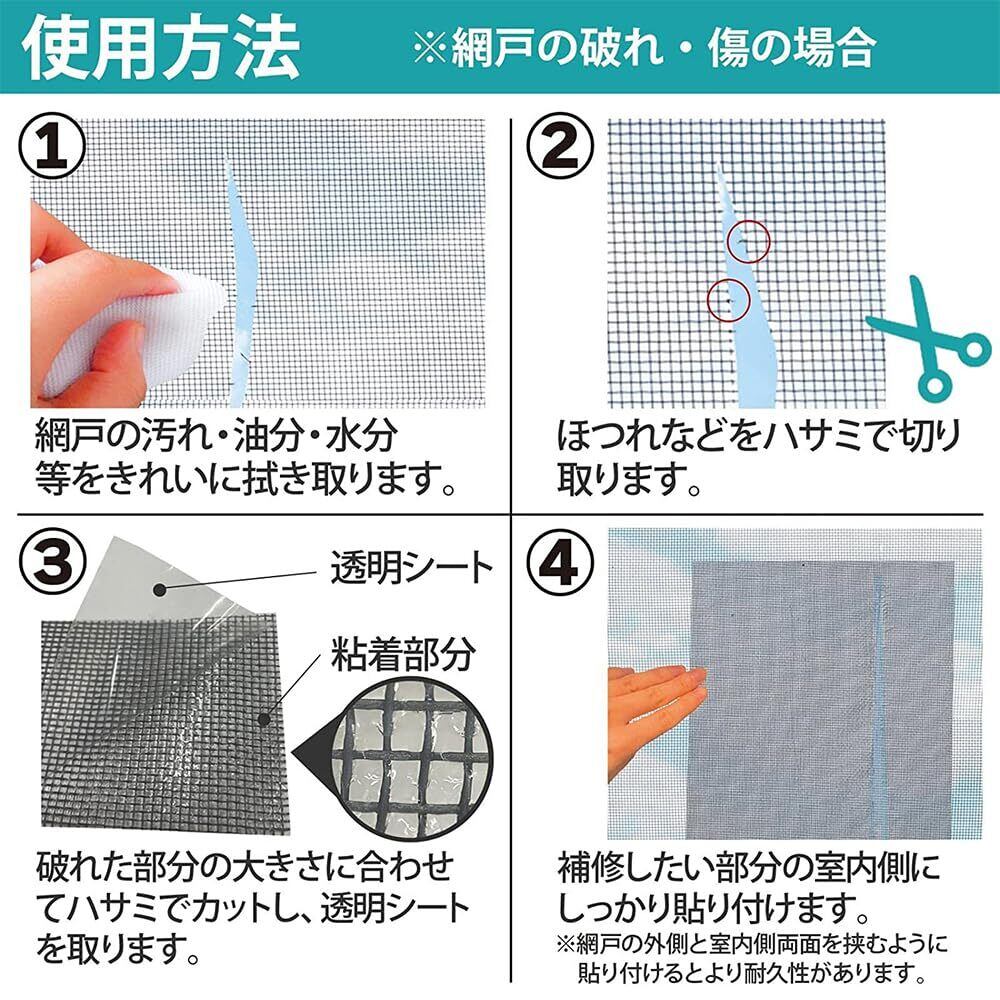 使用方法 ※網戸の破れ・傷の場合

①

網戸の汚れ・油分・水分等をきれいに拭き取ります。

②

ほつれなどをハサミで切り取ります。

③

透明シート

粘着部分

破れた部分の大きさに合わせてハサミでカットし、透明シートを取ります。

④

補修したい部分の室内側にしっかり貼り付けます。
※網戸の外側と室内側両面を挟むように貼り付けるとより耐久性があります。