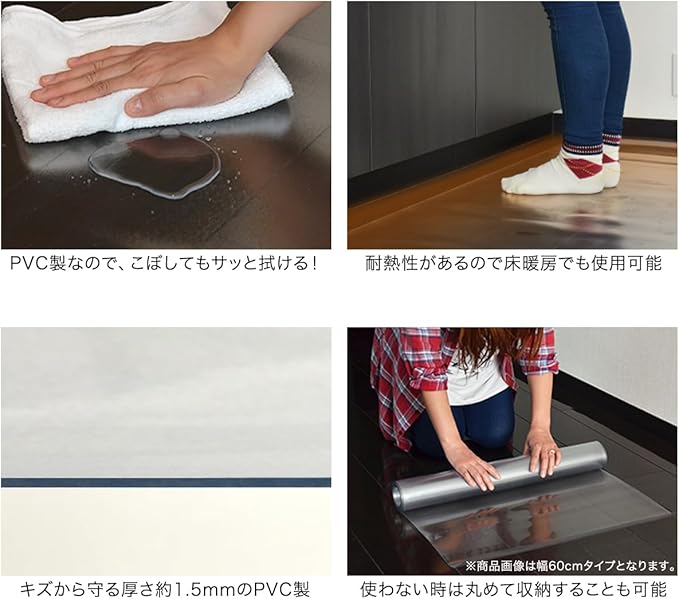 PVC製なので、こぼしてもサッと拭ける！

耐熱性があるので床暖房でも使用可能

キズから守る厚さ約1.5mmのPVC製

※商品画像は幅60cmタイプとなります。

使わない時は丸めて収納することも可能