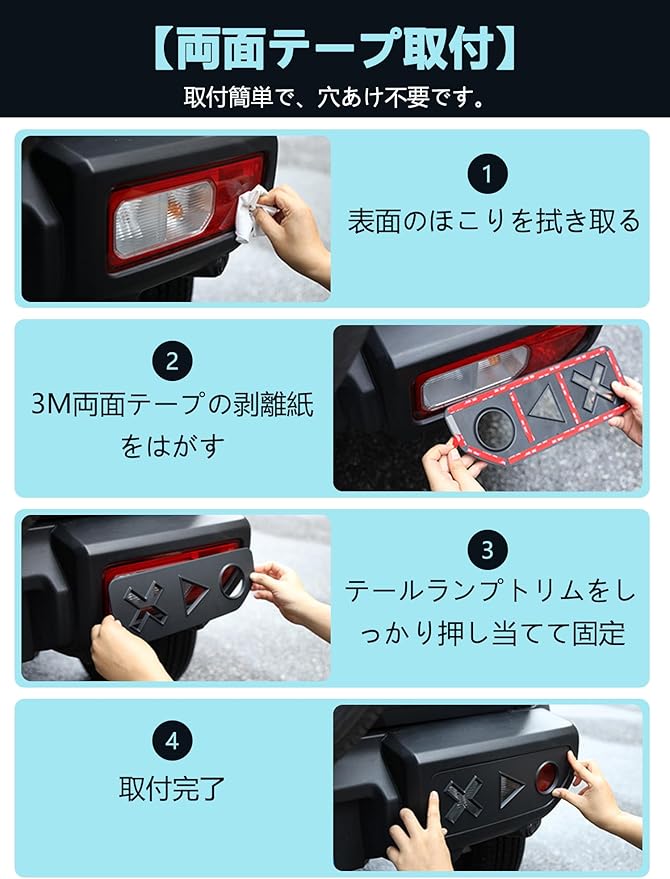 【両面テープ取付】

取付簡単で、穴あけ不要です。

1

表面のほこりを拭き取る

2

3M両面テープの剥離紙をはがす

3

テールランプトリムをしっかり押し当てて固定

4

取付完了