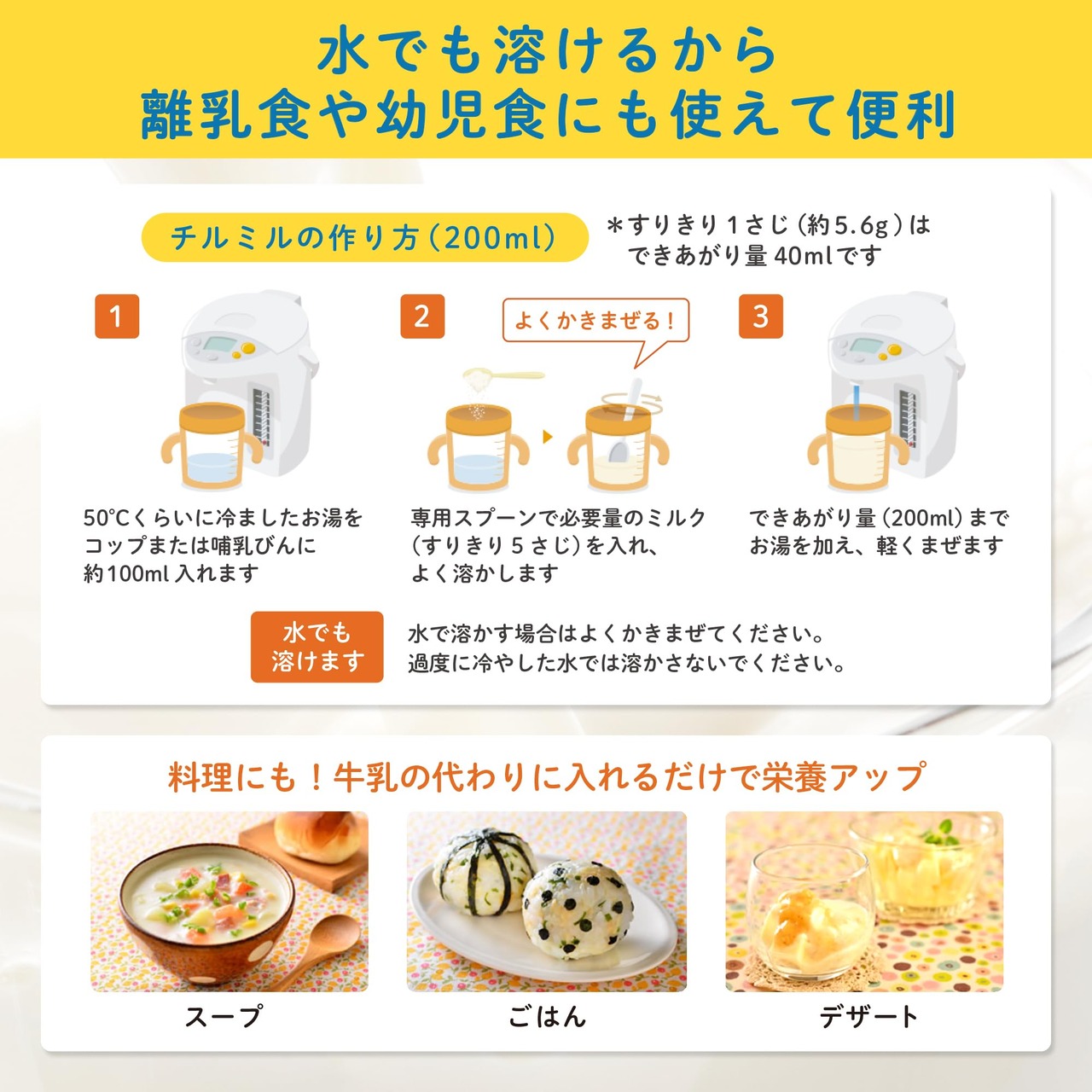 水でも溶けるから
離乳食や幼児食にも使えて便利

チルミルの作り方（200ml）

＊すりきり１さじ（約5.6g）は
できあがり量 40mlです

1

50℃くらいに冷ましたお湯を
コップまたは哺乳びんに
約100ml 入れます

2

よくかきまぜる！

専用スプーンで必要量のミルク
（すりきり５さじ）を入れ、
よく溶かします

3

できあがり量（200ml）まで
お湯を加え、軽くまぜます

水でも
溶けます

水で溶かす場合はよくかきまぜてください。
過度に冷やした水では溶かさないでください。

料理にも！牛乳の代わりに入れるだけで栄養アップ

スープ

ごはん

デザート