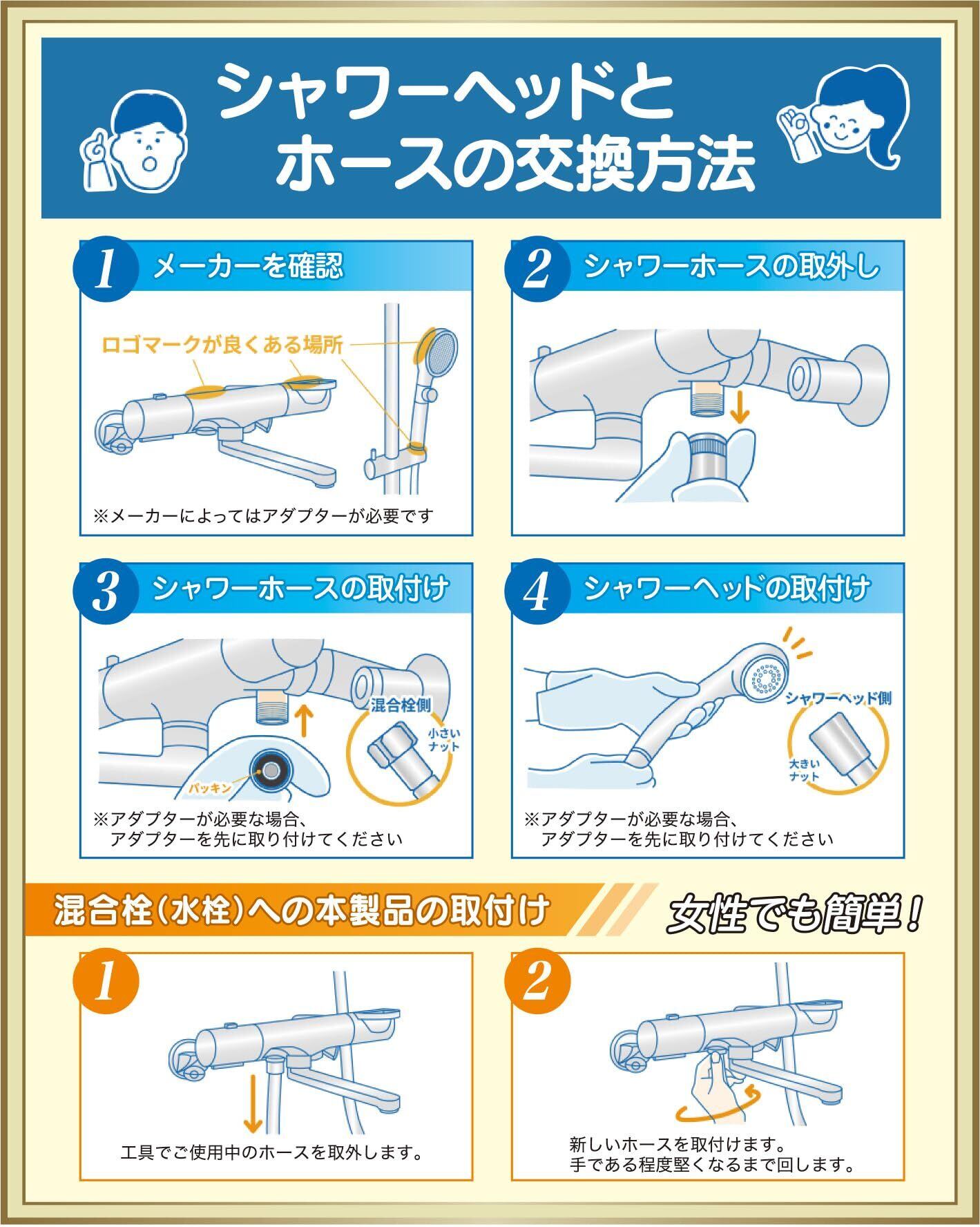 シャワーヘッドと
ホースの交換方法

1 メーカーを確認

ロゴマークが良くある場所

※メーカーによってはアダプターが必要です

2 シャワーホースの取外し

3 シャワーホースの取付け

混合栓側

小さいナット

パッキン

※アダプターが必要な場合、
アダプターを先に取り付けてください

4 シャワーヘッドの取付け

シャワーヘッド側

大きいナット

※アダプターが必要な場合、
アダプターを先に取り付けてください

混合栓（水栓）への本製品の取付け

女性でも簡単！

1

工具でご使用中のホースを取外します。

2

新しいホースを取付けます。
手である程度堅くなるまで回します。