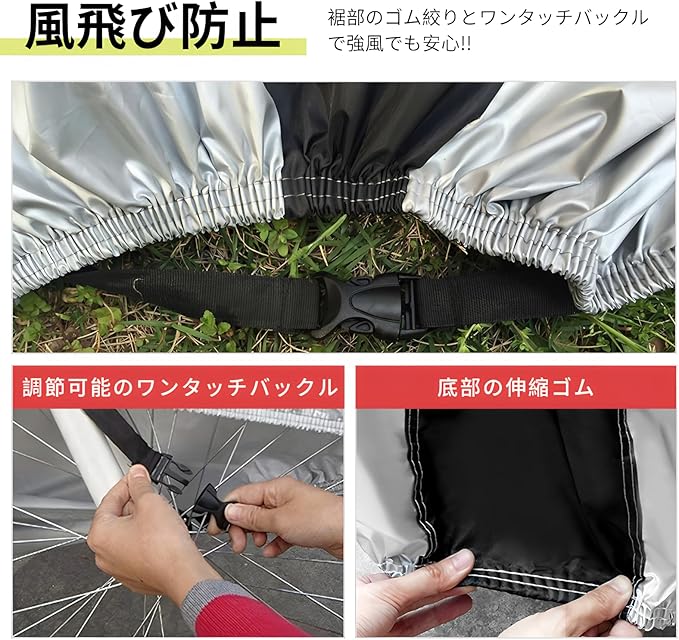 風飛び防止

裾部のゴム絞りとワンタッチバックルで強風でも安心!!

調節可能のワンタッチバックル

底部の伸縮ゴム