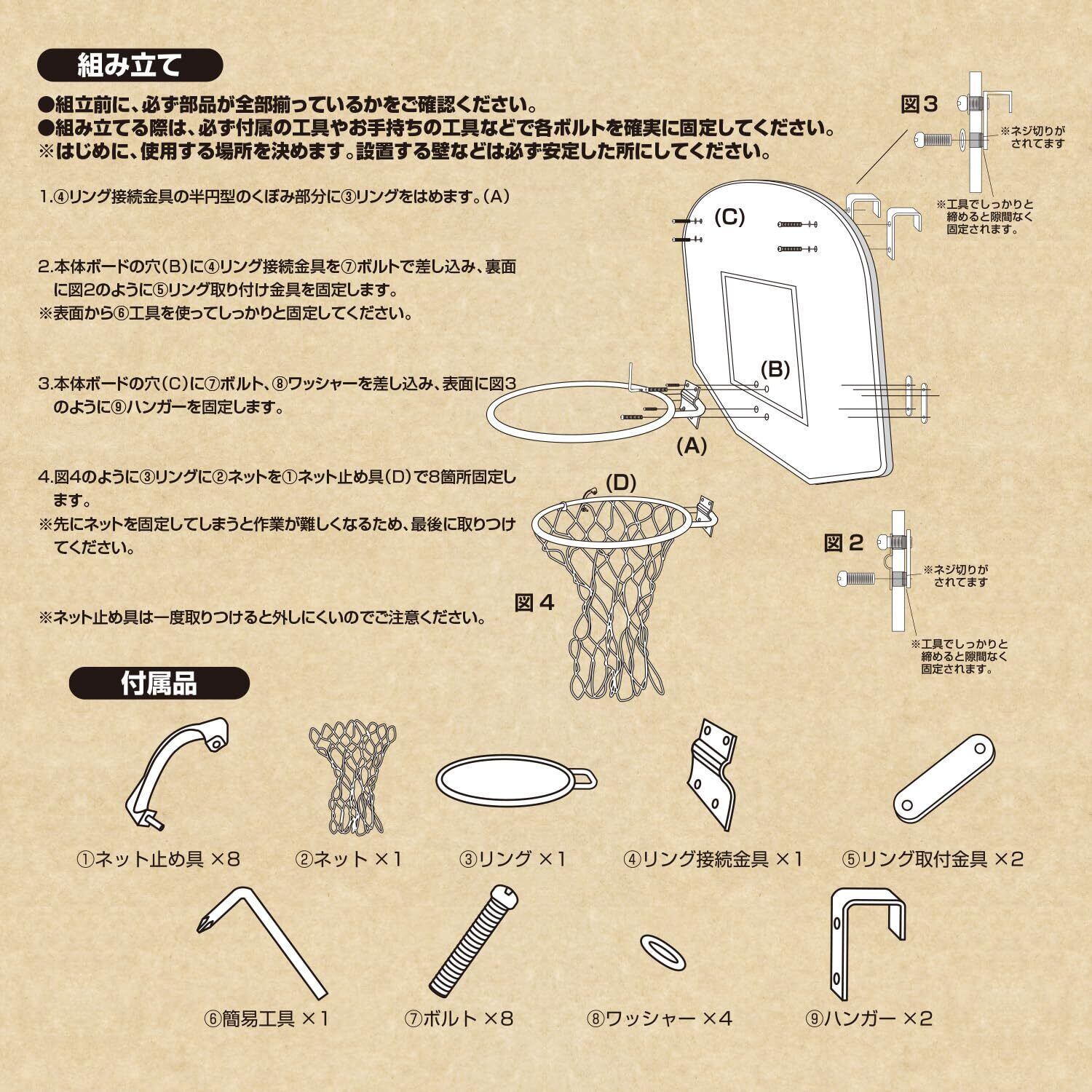 組み立て

●組立前に、必ず部品が全部揃っているかをご確認ください。
●組み立てる際は、必ず付属の工具やお手持ちの工具などで各ボルトを確実に固定してください。
※はじめに、使用する場所を決めます。設置する壁などは必ず安定した所にしてください。

1.④リング接続金具の半円型のくぼみ部分に③リングをはめます。(A)

2.本体ボードの穴(B)に④リング接続金具を⑦ボルトで差し込み、裏面に図2のように⑤リング取り付け金具を固定します。
※表面から⑥工具を使ってしっかりと固定してください。

3.本体ボードの穴(C)に⑦ボルト、⑧ワッシャーを差し込み、表面に図3のように⑨ハンガーを固定します。

4.図4のように③リングに②ネットを①ネット止め具(D)で8箇所固定します。
※先にネットを固定してしまうと作業が難しくなるため、最後に取りつけてください。

※ネット止め具は一度取りつけると外しにくいのでご注意ください。

図3
※ネジ切りがされてます
※工具でしっかりと締めると隙間なく固定されます。

(C)
(B)
(A)
(D)
図4

図2
※ネジ切りがされてます
※工具でしっかりと締めると隙間なく固定されます。

付属品

①ネット止め具 ×8
②ネット ×1
③リング ×1
④リング接続金具 ×1
⑤リング取付金具 ×2
⑥簡易工具 ×1
⑦ボルト ×8
⑧ワッシャー ×4
⑨ハンガー ×2