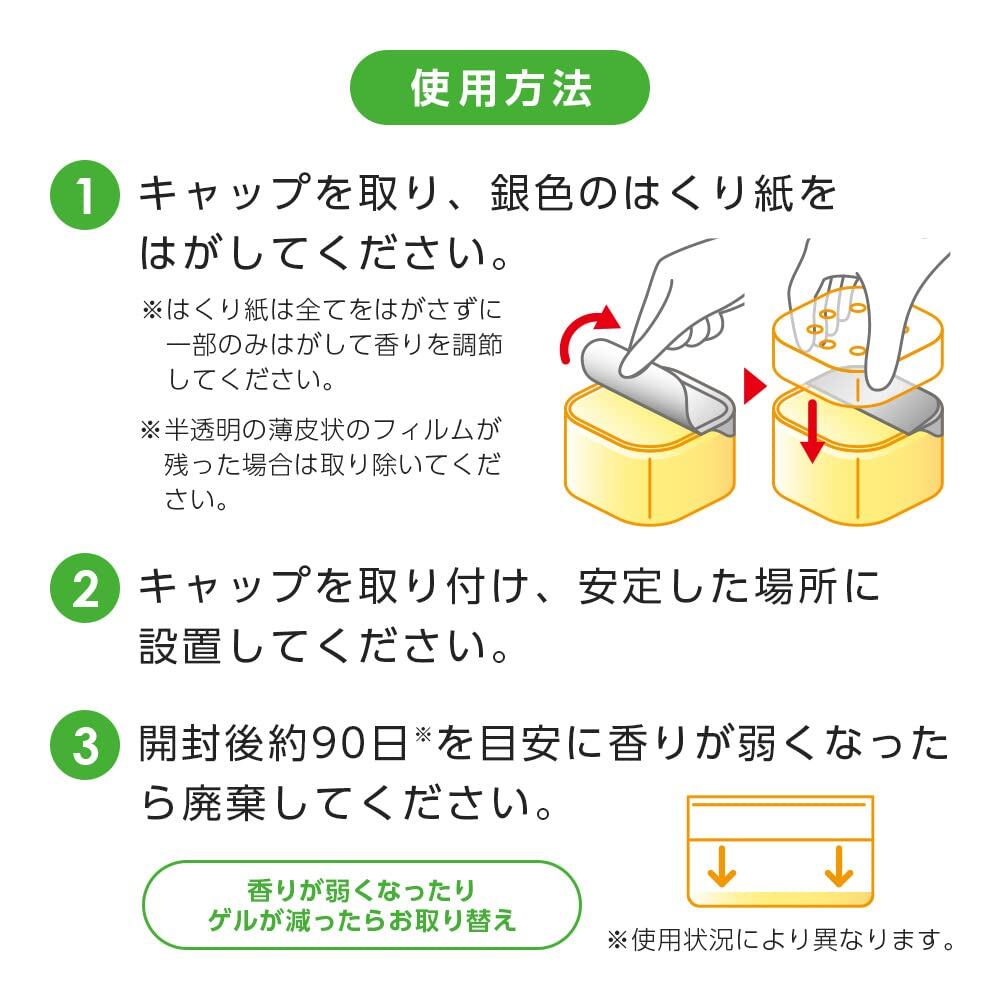 使用方法

1 キャップを取り、銀色のはくり紙をはがしてください。

※はくり紙は全てをはがさずに一部のみはがして香りを調節してください。

※半透明の薄皮状のフィルムが残った場合は取り除いてください。

2 キャップを取り付け、安定した場所に設置してください。

3 開封後約90日※を目安に香りが弱くなったら廃棄してください。

香りが弱くなったり
ゲルが減ったらお取り替え

※使用状況により異なります。