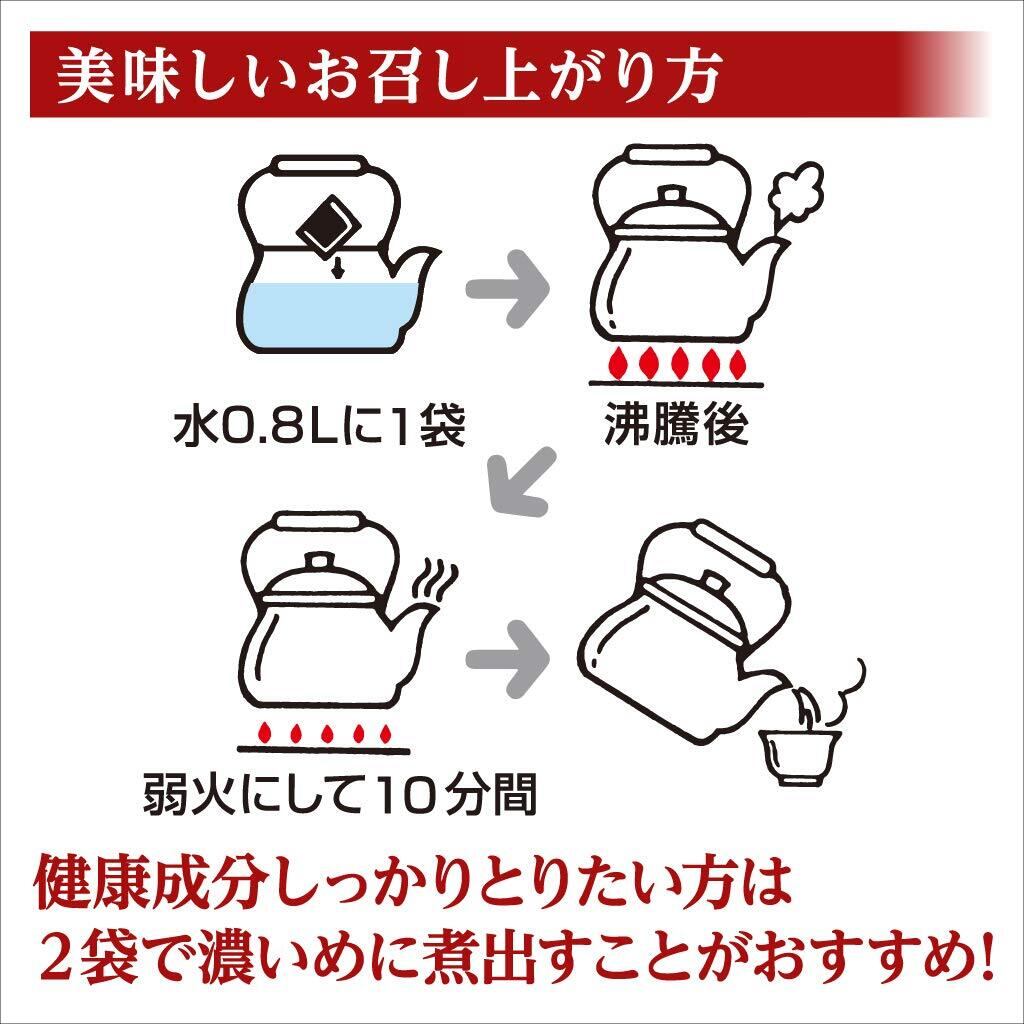 美味しいお召し上がり方

水0.8Lに1袋

沸騰後

弱火にして10分間

健康成分しっかりとりたい方は
2袋で濃いめに煮出すことがおすすめ!