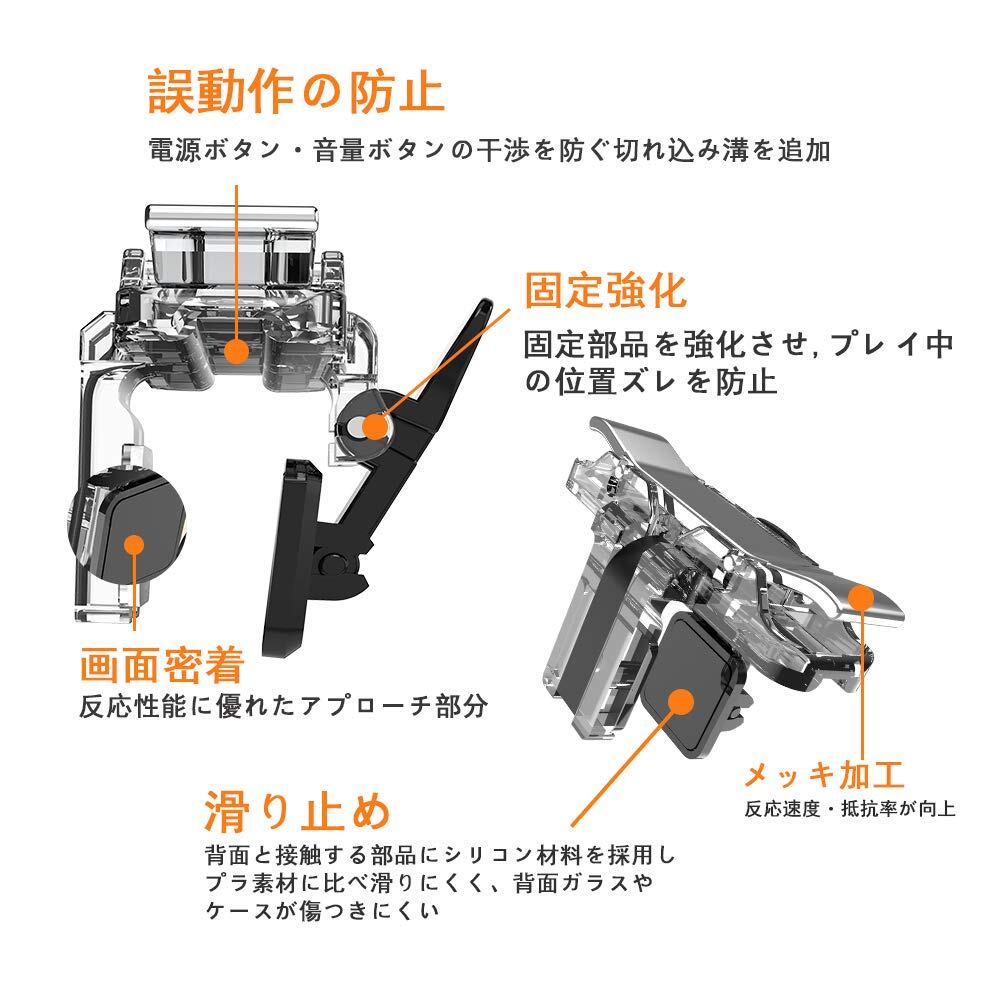 誤動作の防止
電源ボタン・音量ボタンの干渉を防ぐ切れ込み溝を追加

固定強化
固定部品を強化させ, プレイ中の位置ズレを防止

画面密着
反応性能に優れたアプローチ部分

メッキ加工
反応速度・抵抗率が向上

滑り止め
背面と接触する部品にシリコン材料を採用しプラ素材に比べ滑りにくく、背面ガラスやケースが傷つきにくい