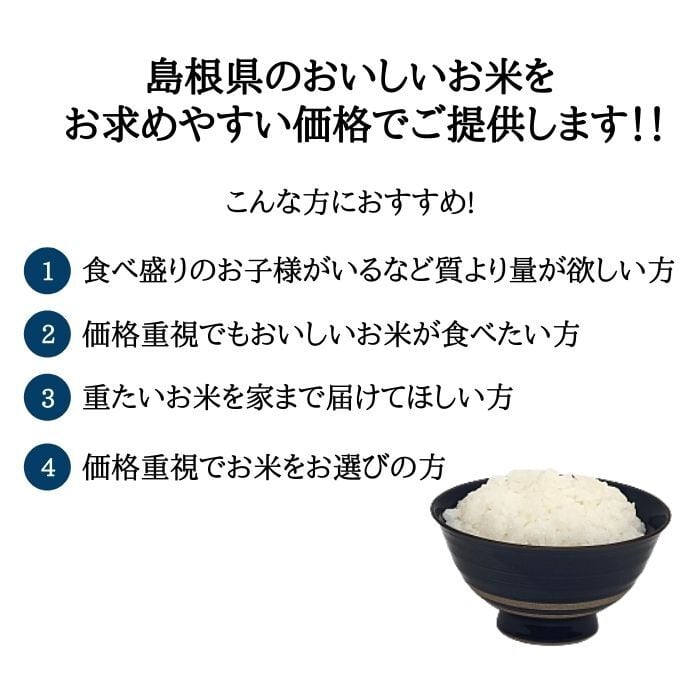 島根県のおいしいお米を
お求めやすい価格でご提供します!!

こんな方におすすめ!

1 食べ盛りのお子様がいるなど質より量が欲しい方

2 価格重視でもおいしいお米が食べたい方

3 重たいお米を家まで届けてほしい方

4 価格重視でお米をお選びの方