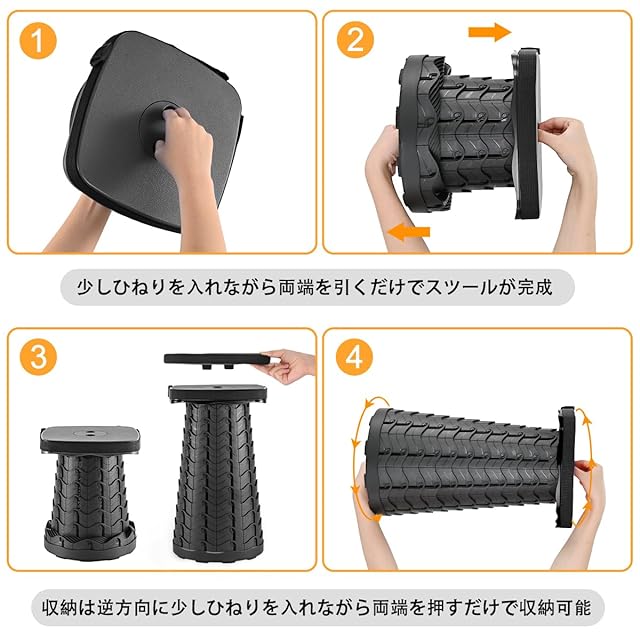 1

2

少しひねりを入れながら両端を引くだけでスツールが完成

3

4

収納は逆方向に少しひねりを入れながら両端を押すだけで収納可能