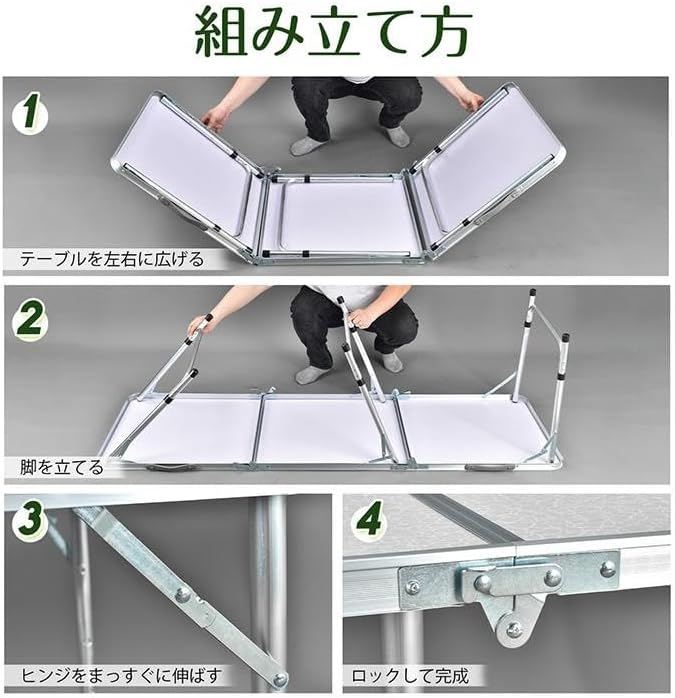 組み立て方

1

テーブルを左右に広げる

2

脚を立てる

3

ヒンジをまっすぐに伸ばす

4

ロックして完成