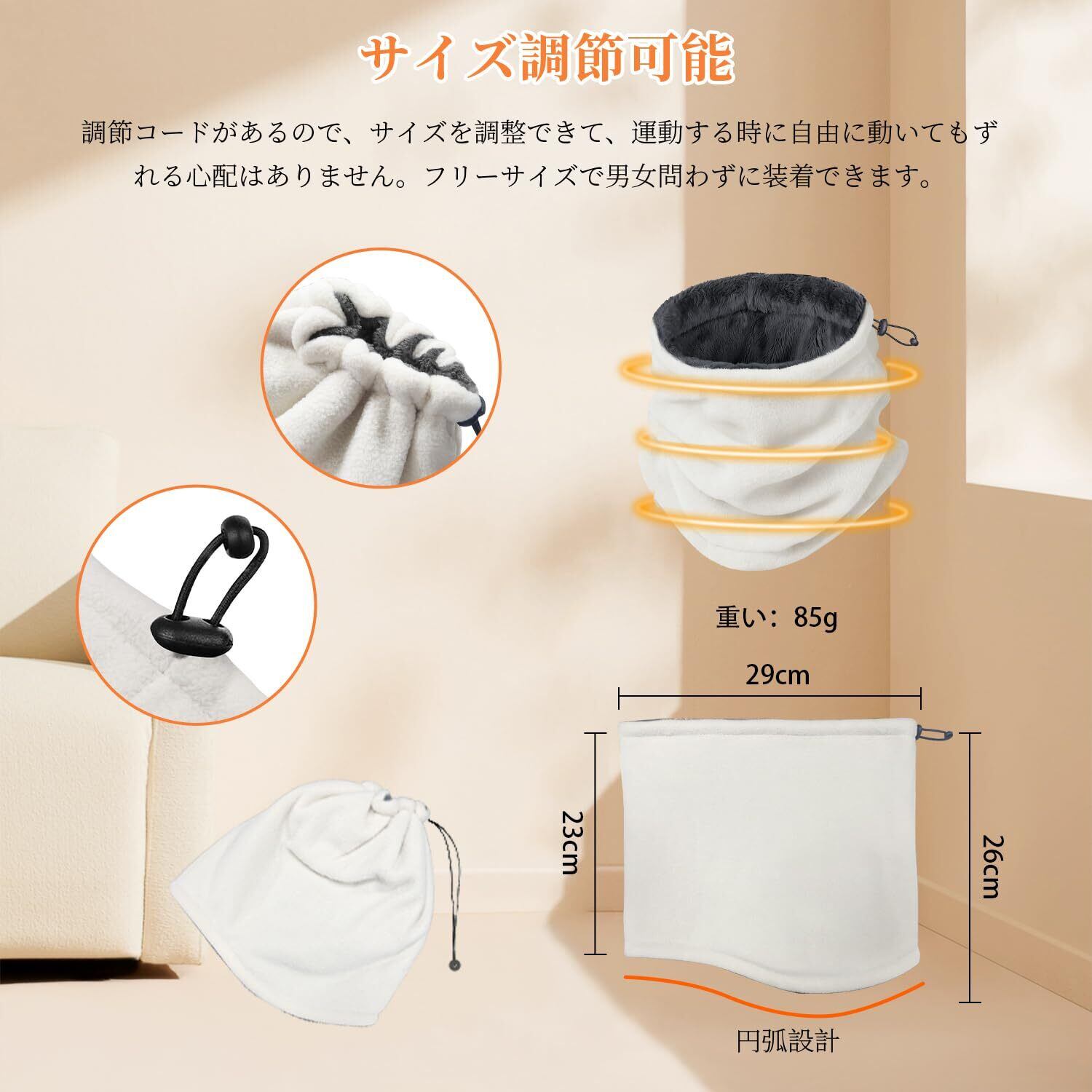 サイズ調節可能

調節コードがあるので、サイズを調整できて、運動する時に自由に動いてもずれる心配はありません。フリーサイズで男女問わずに装着できます。

重い：85g

29cm

23cm

26cm

円弧設計