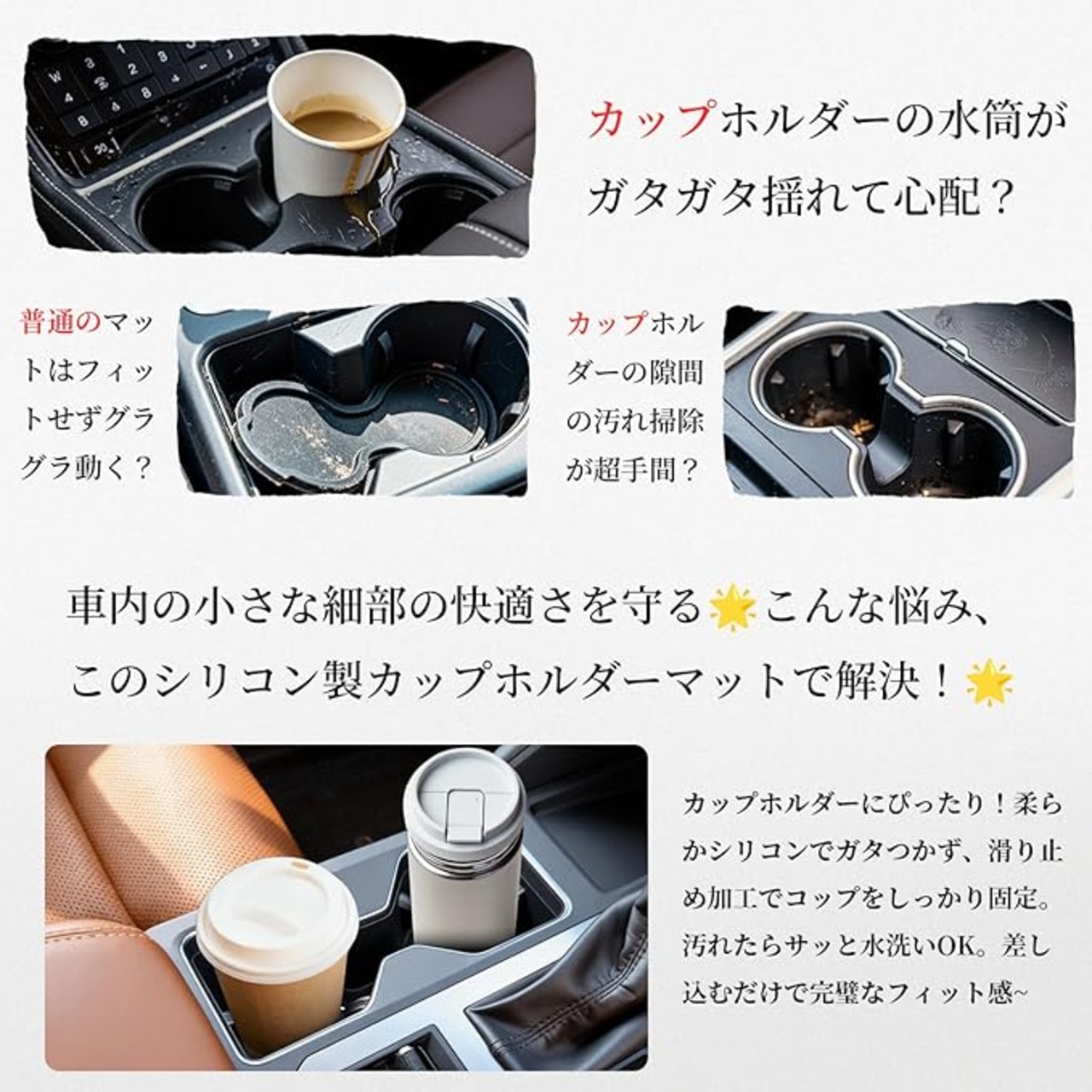 カップホルダーの水筒がガタガタ揺れて心配？

普通のマットはフィットせずグラグラ動く？

カップホルダーの隙間の汚れ掃除が超手間？

車内の小さな細部の快適さを守る🌟こんな悩み、このシリコン製カップホルダーマットで解決！🌟

カップホルダーにぴったり！柔らかシリコンでガタつかず、滑り止め加工でコップをしっかり固定。汚れたらサッと水洗いOK。差し込むだけで完璧なフィット感~