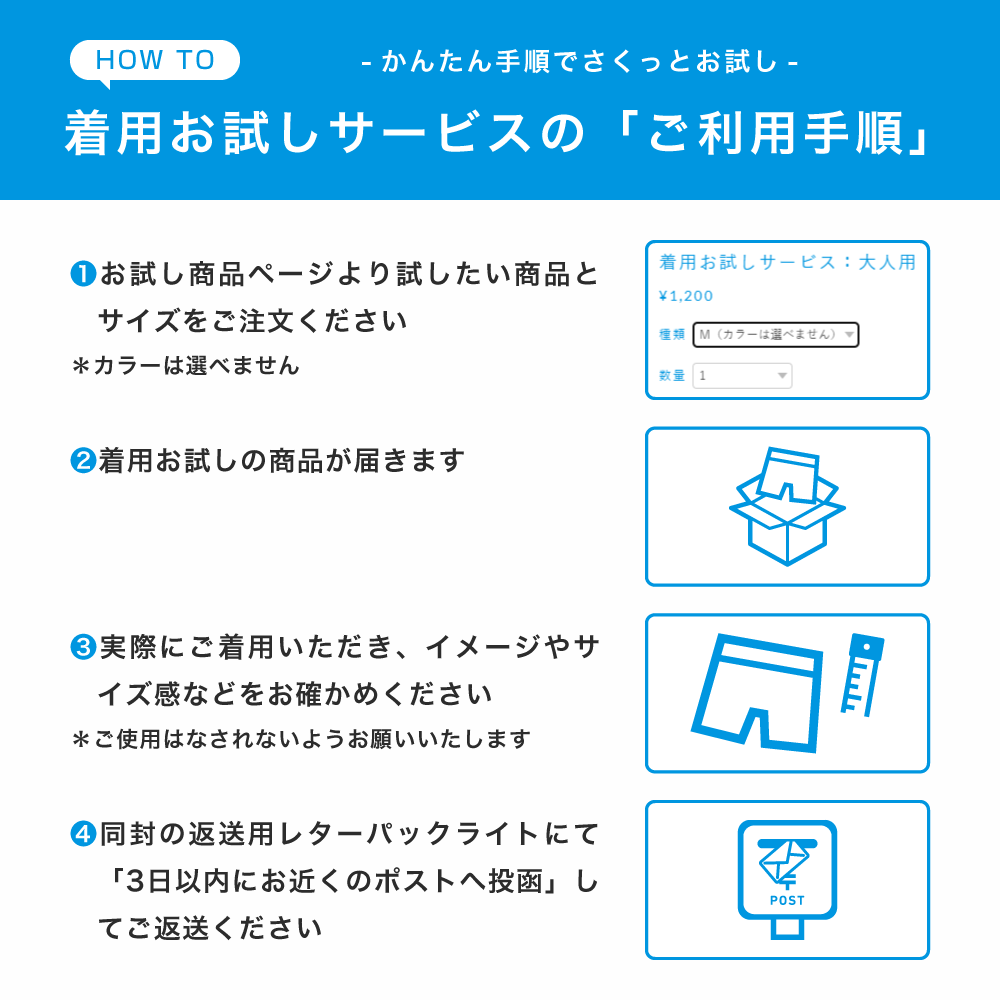 HOW TO

- かんたん手順でさくっとお試し -

着用お試しサービスの「ご利用手順」

❶お試し商品ページより試したい商品とサイズをご注文ください
＊カラーは選べません

着用お試しサービス：大人用
¥1,200
種類 M（カラーは選べません）
数量 1

❷着用お試しの商品が届きます

❸実際にご着用いただき、イメージやサイズ感などをお確かめください
＊ご使用はなされないようお願いいたします

❹同封の返送用レターパックライトにて「3日以内にお近くのポストへ投函」してご返送ください

POST