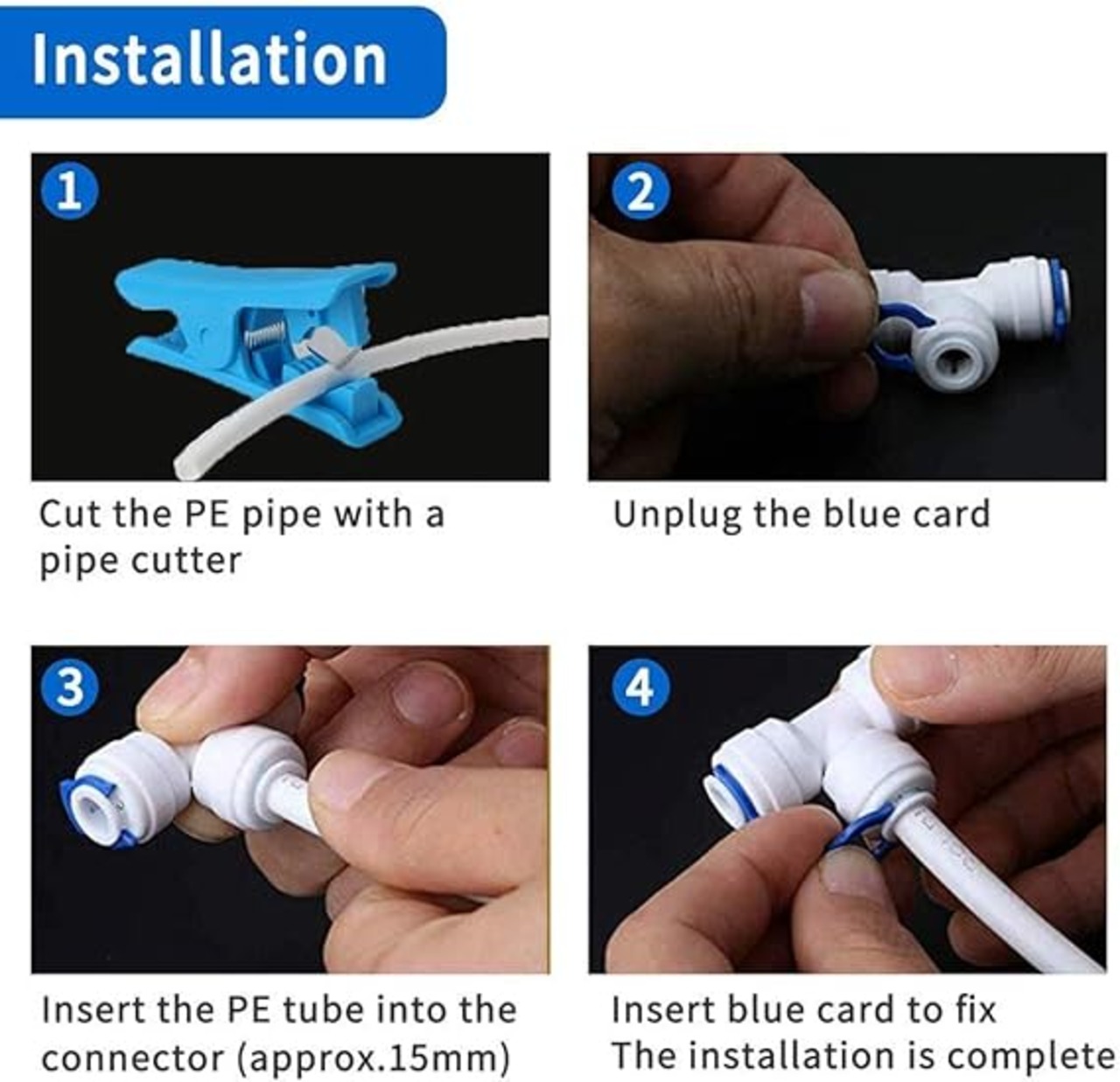 Installation

1

Cut the PE pipe with a pipe cutter

2

Unplug the blue card

3

Insert the PE tube into the connector (approx.15mm)

4

Insert blue card to fix
The installation is complete